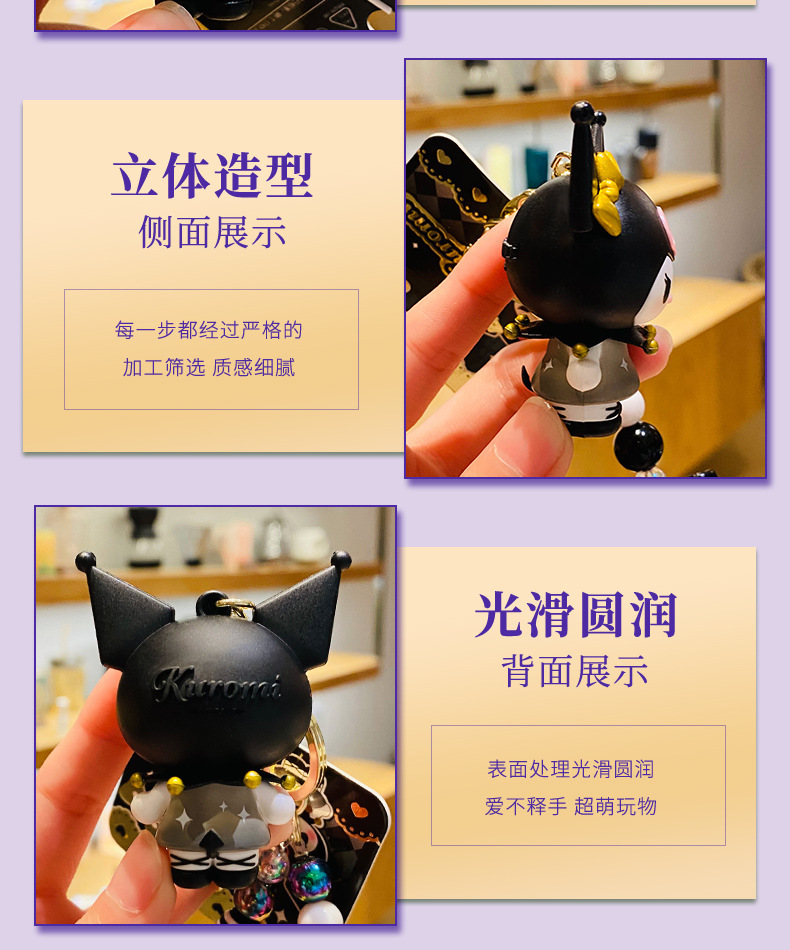 立体造型
侧面展示

每一步都经过严格的
加工筛选 质感细腻

Kuromi

光滑圆润
背面展示

表面处理光滑圆润
爱不释手 超萌玩物