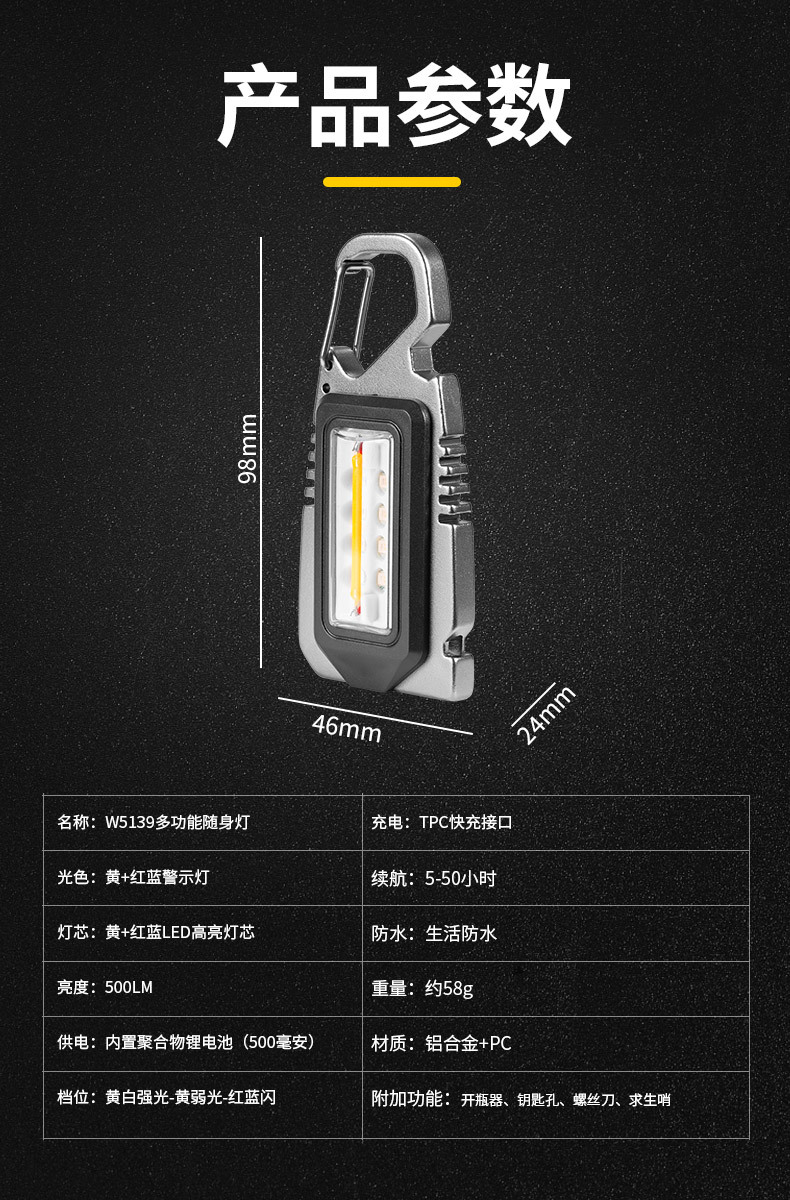 产品参数

98mm

46mm

24mm

| 名称：W5139多功能随身灯 | 充电：TPC快充接口 |
|---|---|
| 光色：黄+红蓝警示灯 | 续航：5-50小时 |
| 灯芯：黄+红蓝LED高亮灯芯 | 防水：生活防水 |
| 亮度：500LM | 重量：约58g |
| 供电：内置聚合物锂电池（500毫安） | 材质：铝合金+PC |
| 档位：黄白强光-黄弱光-红蓝闪 | 附加功能：开瓶器、钥匙孔、螺丝刀、求生哨 |