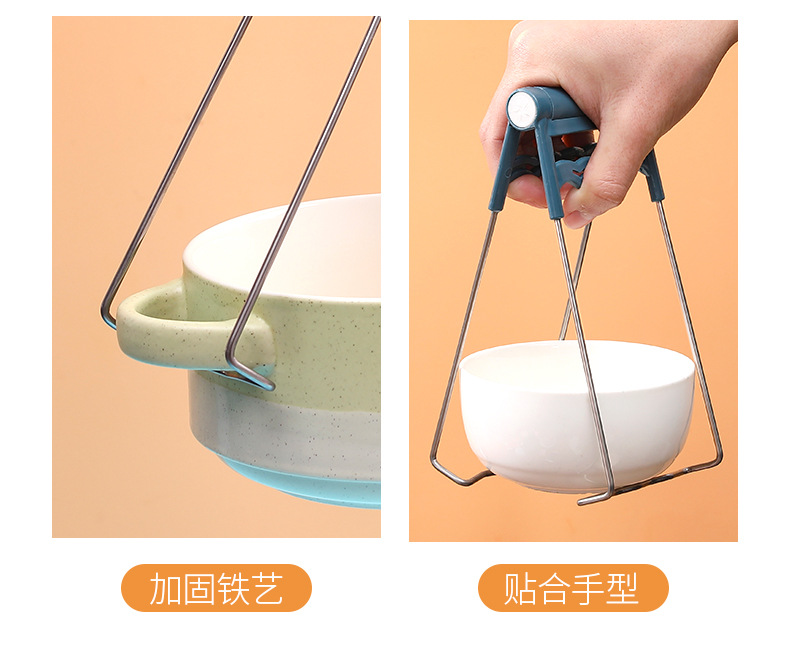 加固铁艺

贴合手型