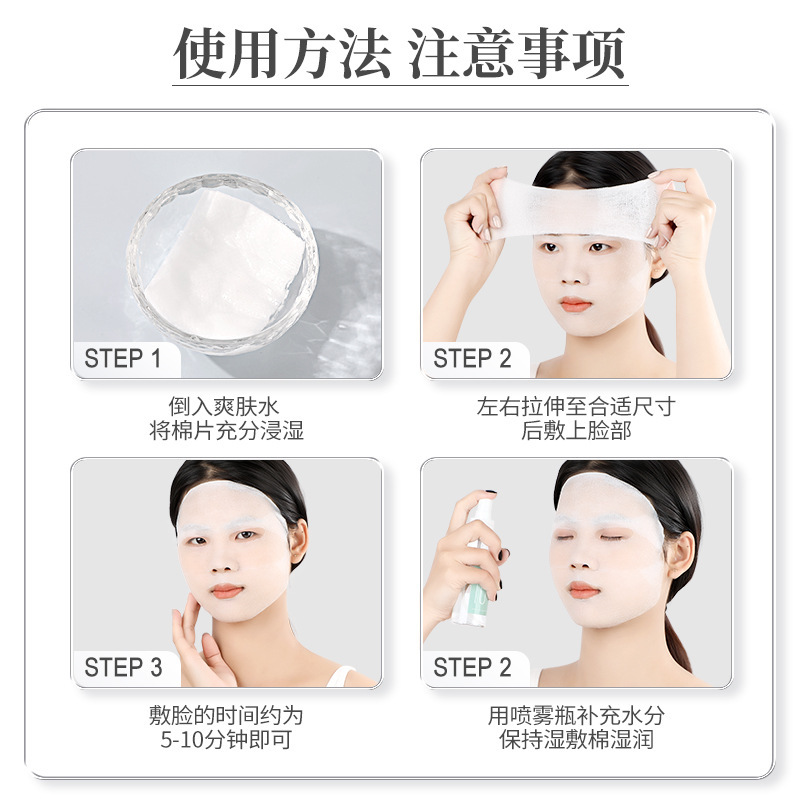 使用方法 注意事项

STEP 1

倒入爽肤水
将棉片充分浸湿

STEP 2

左右拉伸至合适尺寸
后敷上脸部

STEP 3

敷脸的时间约为
5-10分钟即可

STEP 2

用喷雾瓶补充水分
保持湿敷棉湿润