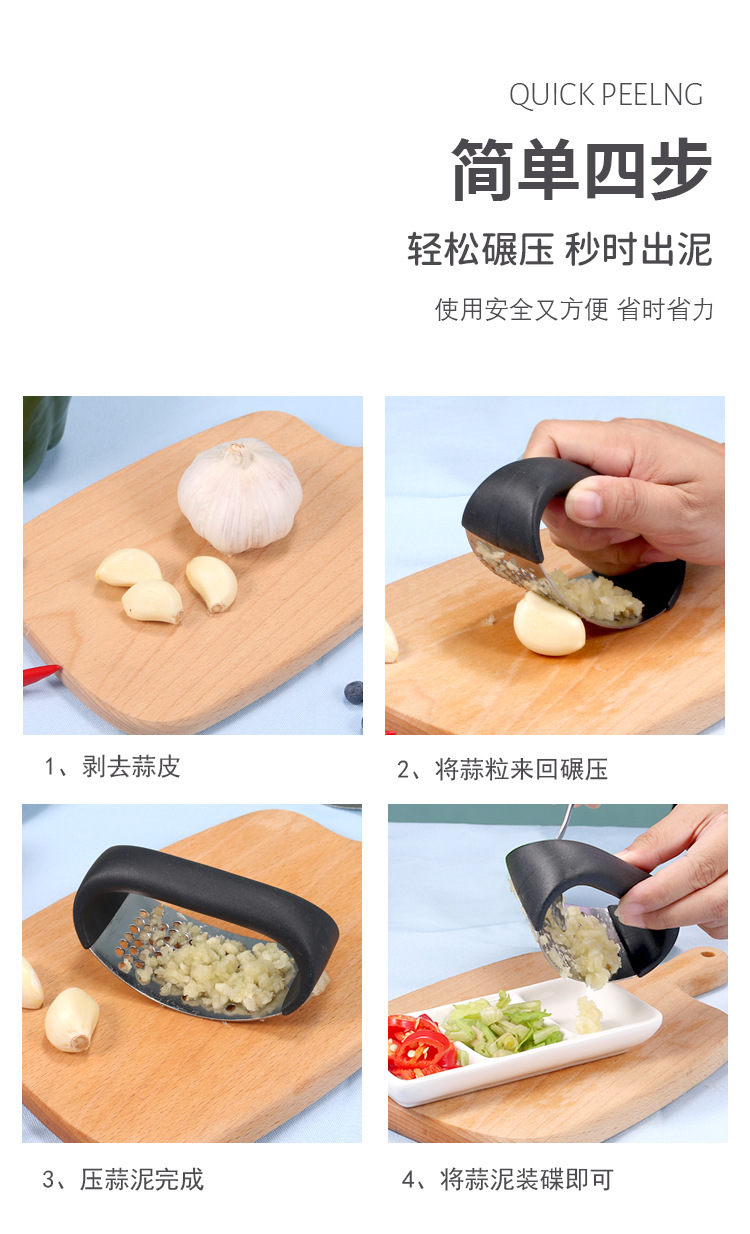 QUICK PEELNG

简单四步

轻松碾压 秒时出泥

使用安全又方便 省时省力

1、剥去蒜皮

2、将蒜粒来回碾压

3、压蒜泥完成

4、将蒜泥装碟即可