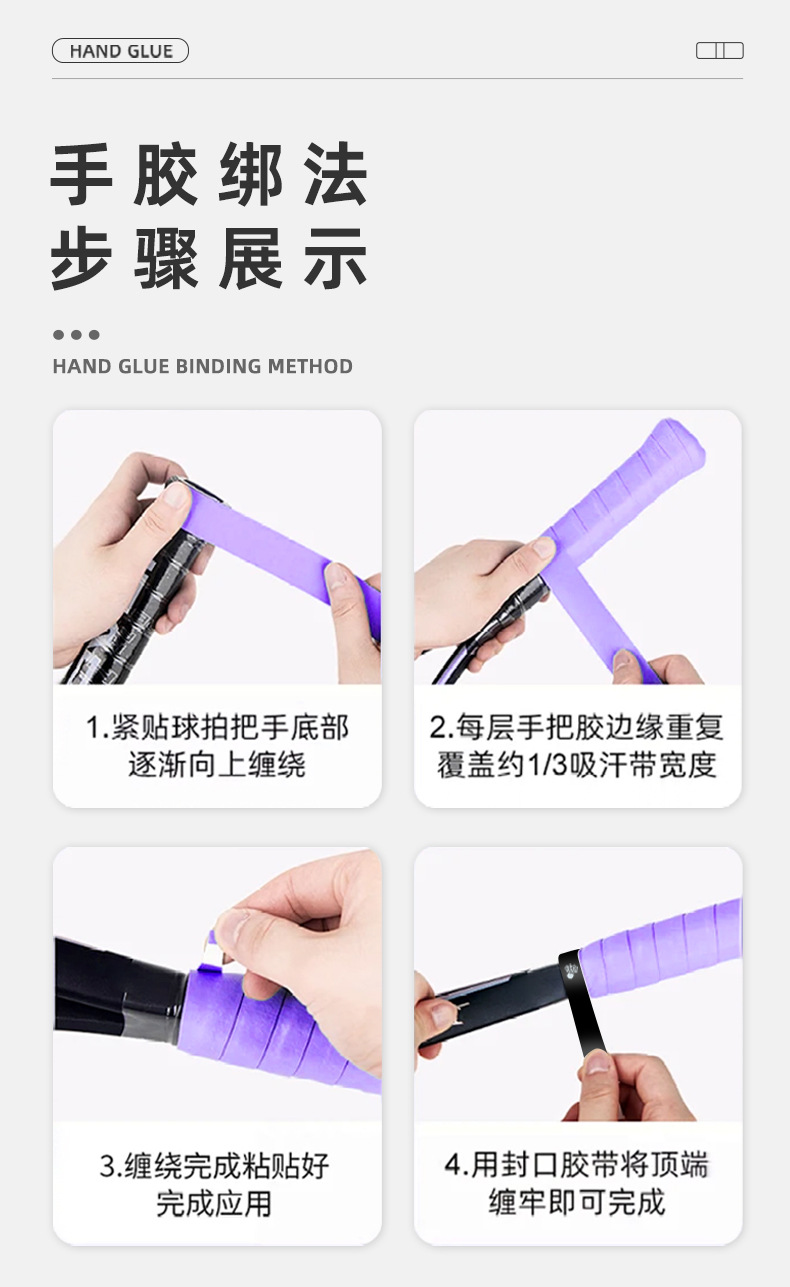 HAND GLUE

手胶绑法
步骤展示

HAND GLUE BINDING METHOD

1.紧贴球拍把手底部逐渐向上缠绕

2.每层手把胶边缘重复覆盖约1/3吸汗带宽度

3.缠绕完成粘贴好完成应用

4.用封口胶带将顶端缠牢即可完成