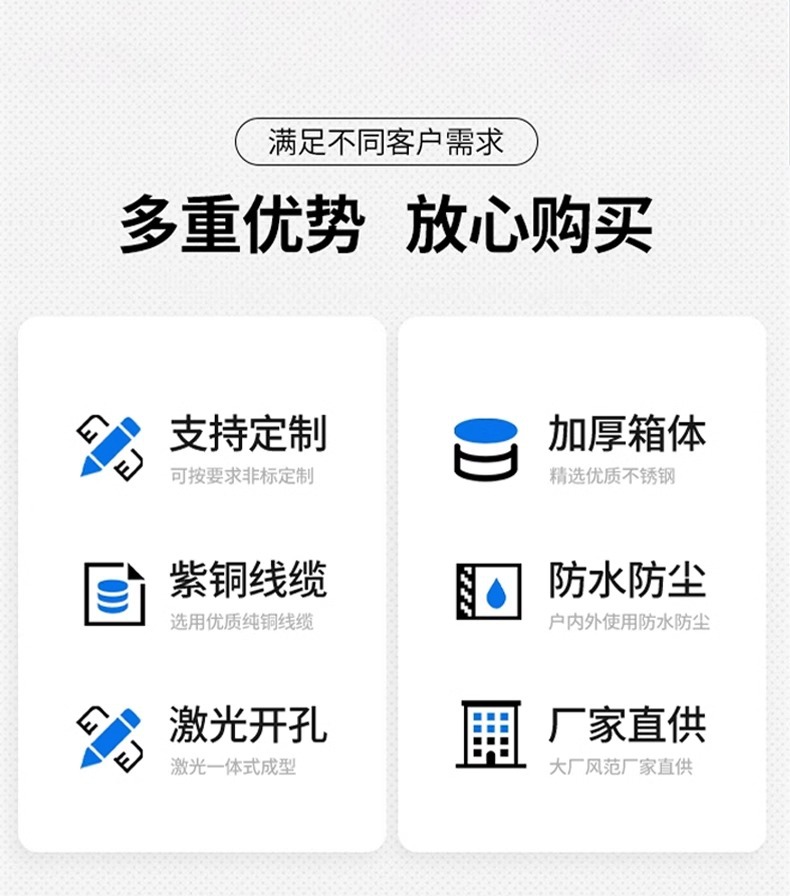 满足不同客户需求

多重优势 放心购买

支持定制
可按要求非标定制

紫铜线缆
选用优质纯铜线缆

激光开孔
激光一体式成型

加厚箱体
精选优质不锈钢

防水防尘
户内外使用防水防尘

厂家直供
大厂风范厂家直供