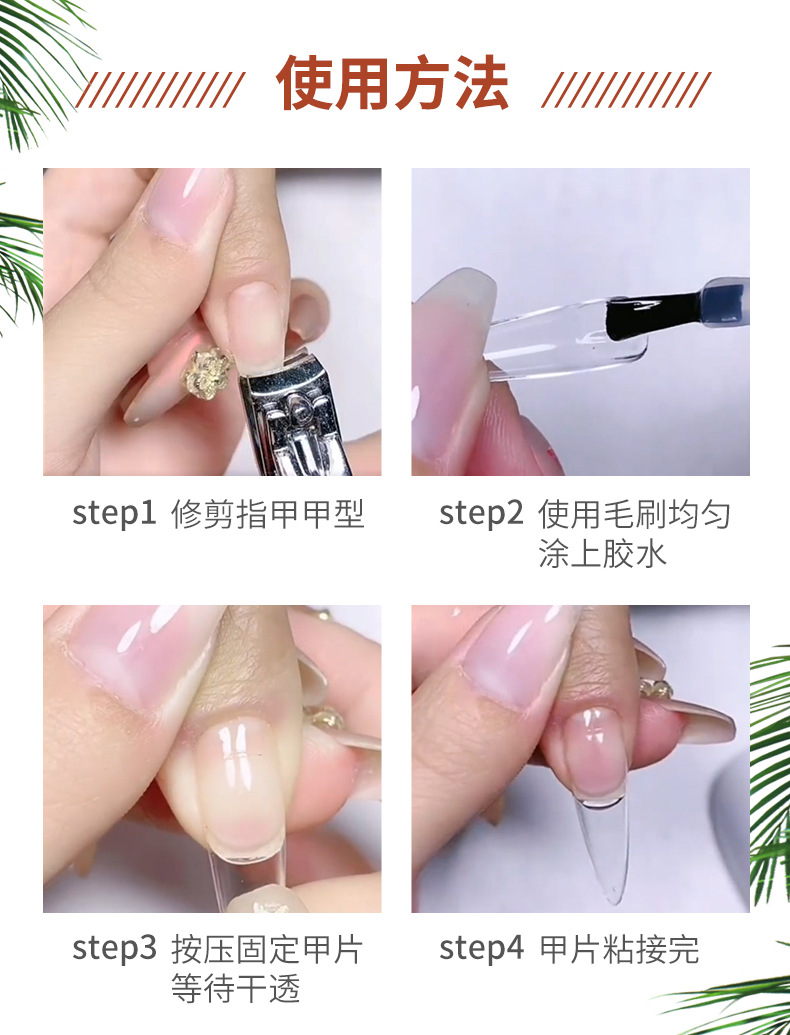 使用方法

step1 修剪指甲甲型

step2 使用毛刷均匀涂上胶水

step3 按压固定甲片等待干透

step4 甲片粘接完