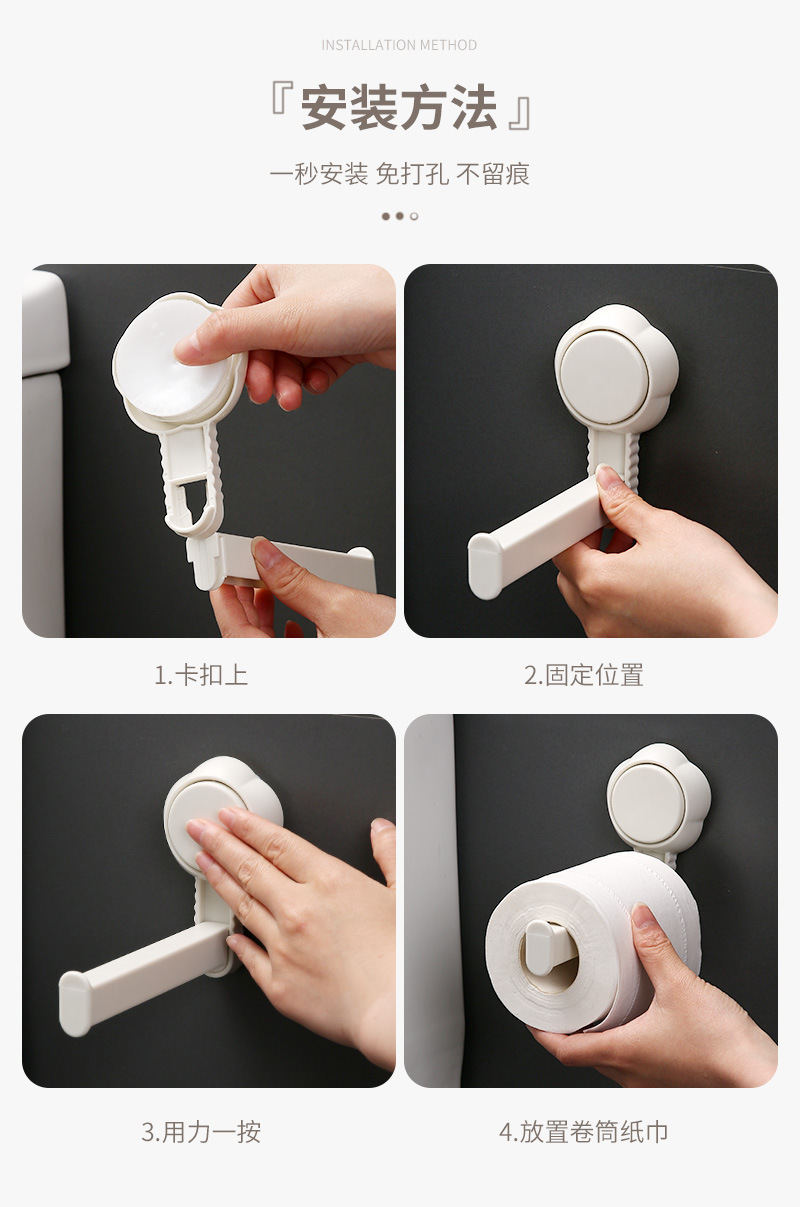 INSTALLATION METHOD

『安装方法』

一秒安装 免打孔 不留痕

1.卡扣上

2.固定位置

3.用力一按

4.放置卷筒纸巾