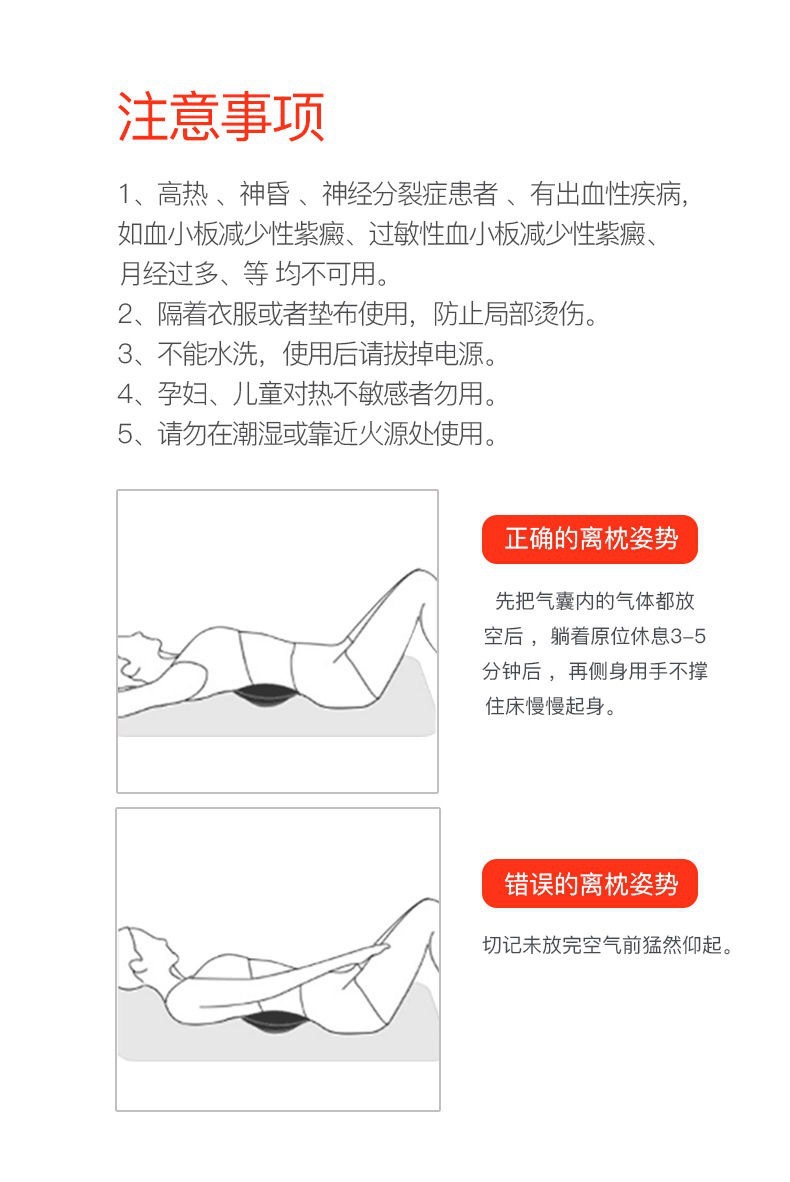 注意事项

1、高热 、神昏 、神经分裂症患者 、有出血性疾病，如血小板减少性紫癜、过敏性血小板减少性紫癜、月经过多、等 均不可用。
2、隔着衣服或者垫布使用，防止局部烫伤。
3、不能水洗，使用后请拔掉电源。
4、孕妇、儿童对热不敏感者勿用。
5、请勿在潮湿或靠近火源处使用。

正确的离枕姿势

先把气囊内的气体都放空后， 躺着原位休息3-5分钟后， 再侧身用手不撑住床慢慢起身。

错误的离枕姿势

切记未放完空气前猛然仰起。