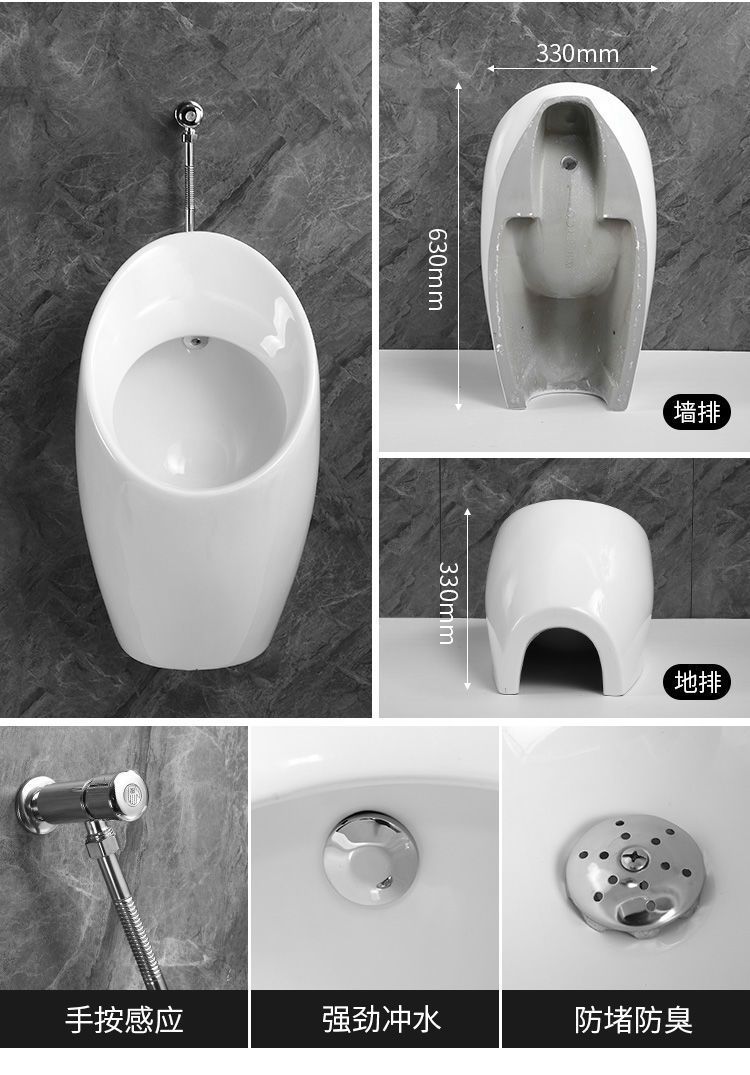 330mm

630mm

墙排

330mm

地排

手按感应

强劲冲水

防堵防臭