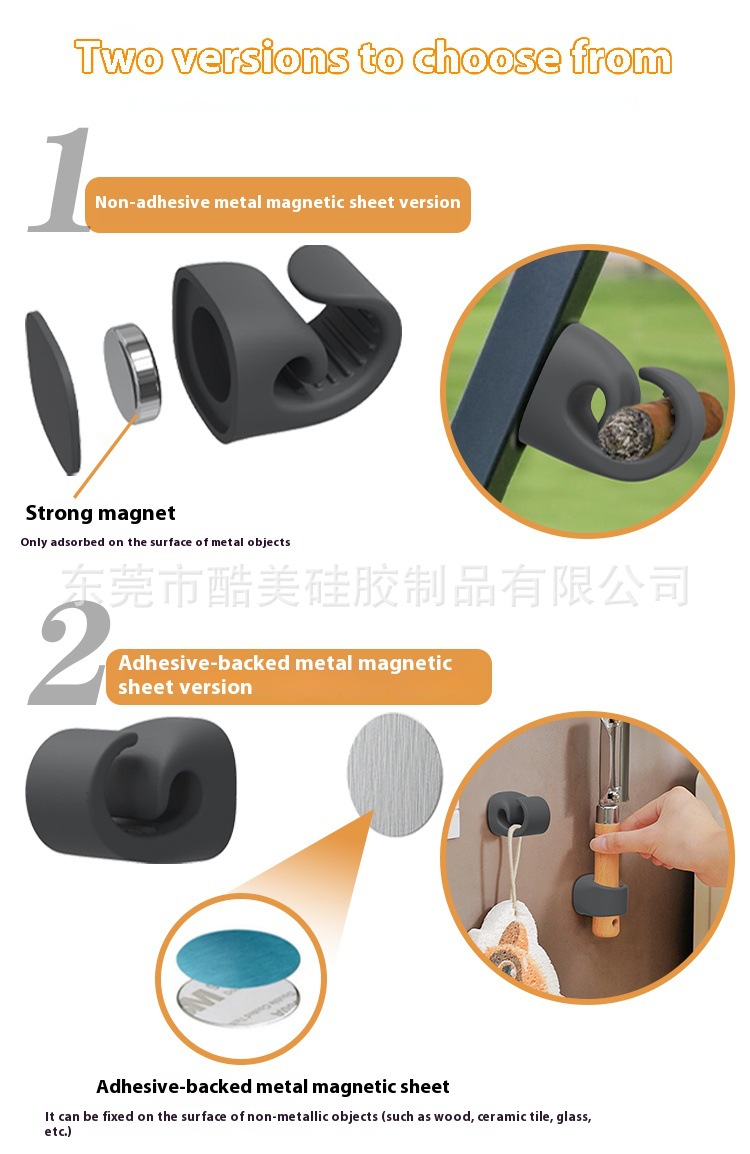 Two versions to choose from

1

Non-adhesive metal magnetic sheet version

Strong magnet

Only adsorbed on the surface of metal objects

东莞市酷美硅胶制品有限公司

2

Adhesive-backed metal magnetic sheet version

Adhesive-backed metal magnetic sheet

It can be fixed on the surface of non-metallic objects (such as wood, ceramic tile, glass, etc.)