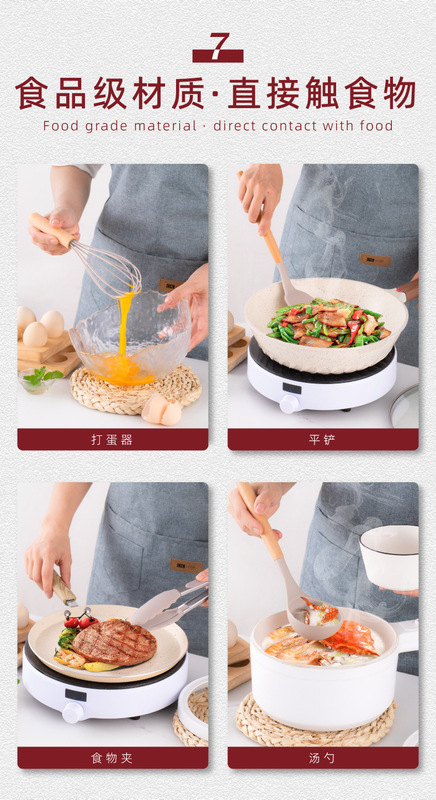 7

食品级材质·直接触食物

Food grade material · direct contact with food

打蛋器

平铲

食物夹

汤勺