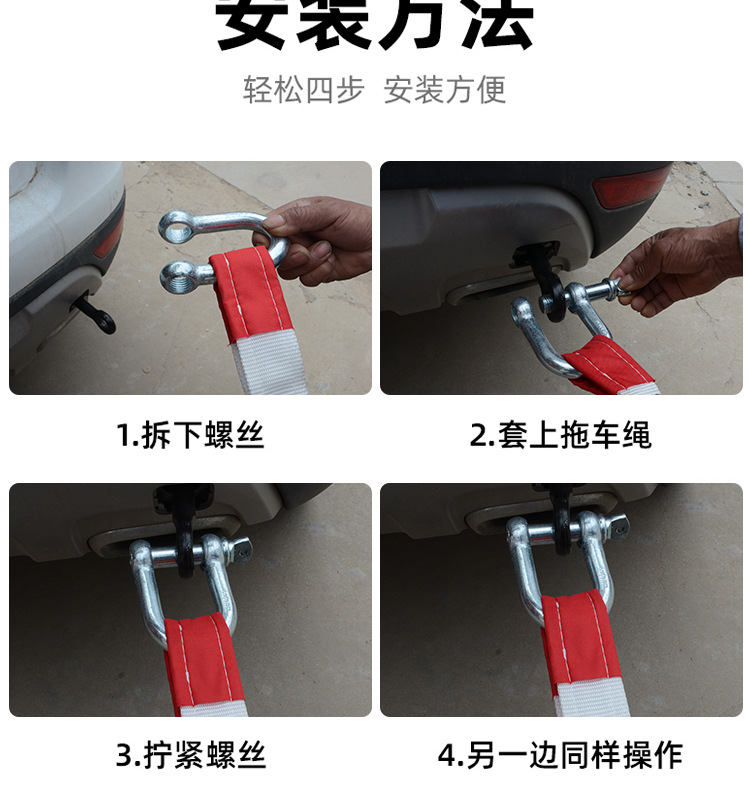 安装方法

轻松四步 安装方便

1.拆下螺丝

2.套上拖车绳

3.拧紧螺丝

4.另一边同样操作