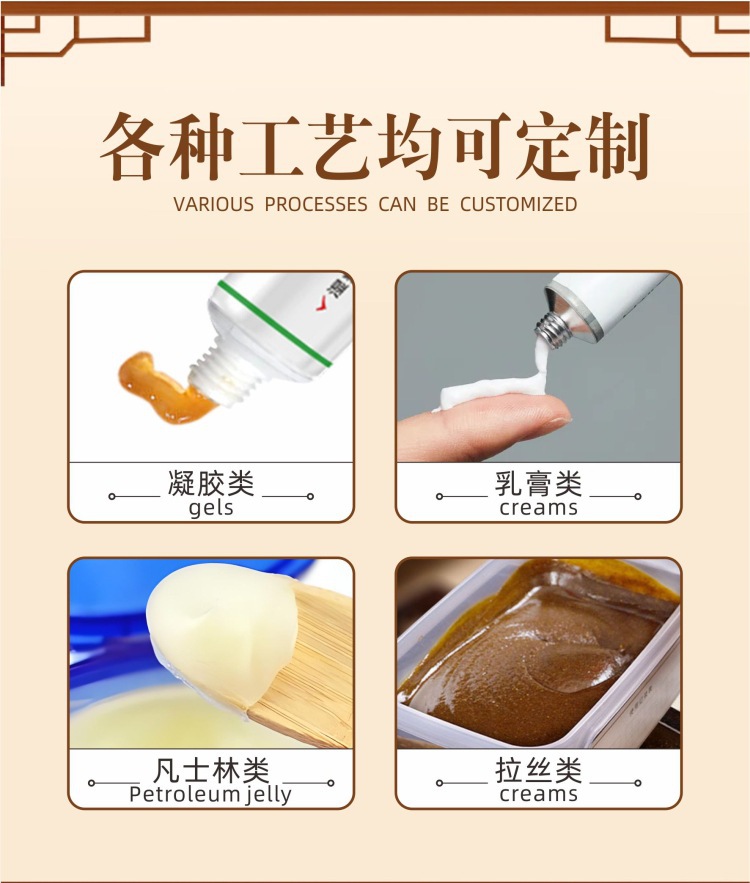 各种工艺均可定制
VARIOUS PROCESSES CAN BE CUSTOMIZED

凝胶类
gels

乳膏类
creams

凡士林类
Petroleum jelly

拉丝类
creams