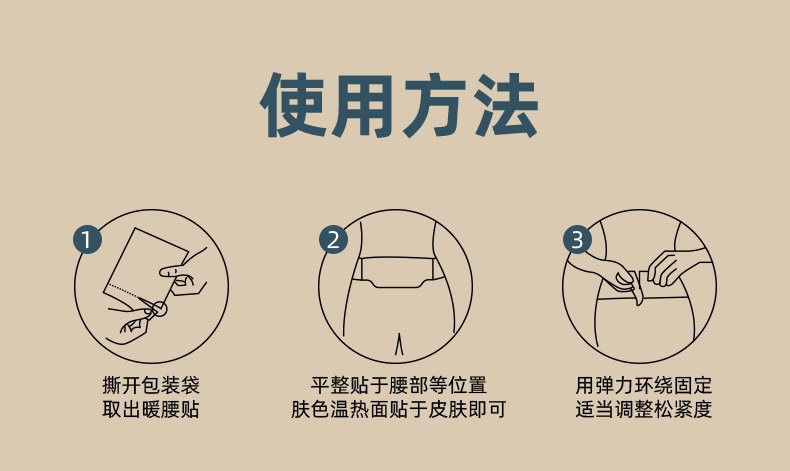 使用方法

1
撕开包装袋
取出暖腰贴

2
平整贴于腰部等位置
肤色温热面贴于皮肤即可

3
用弹力环绕固定
适当调整松紧度