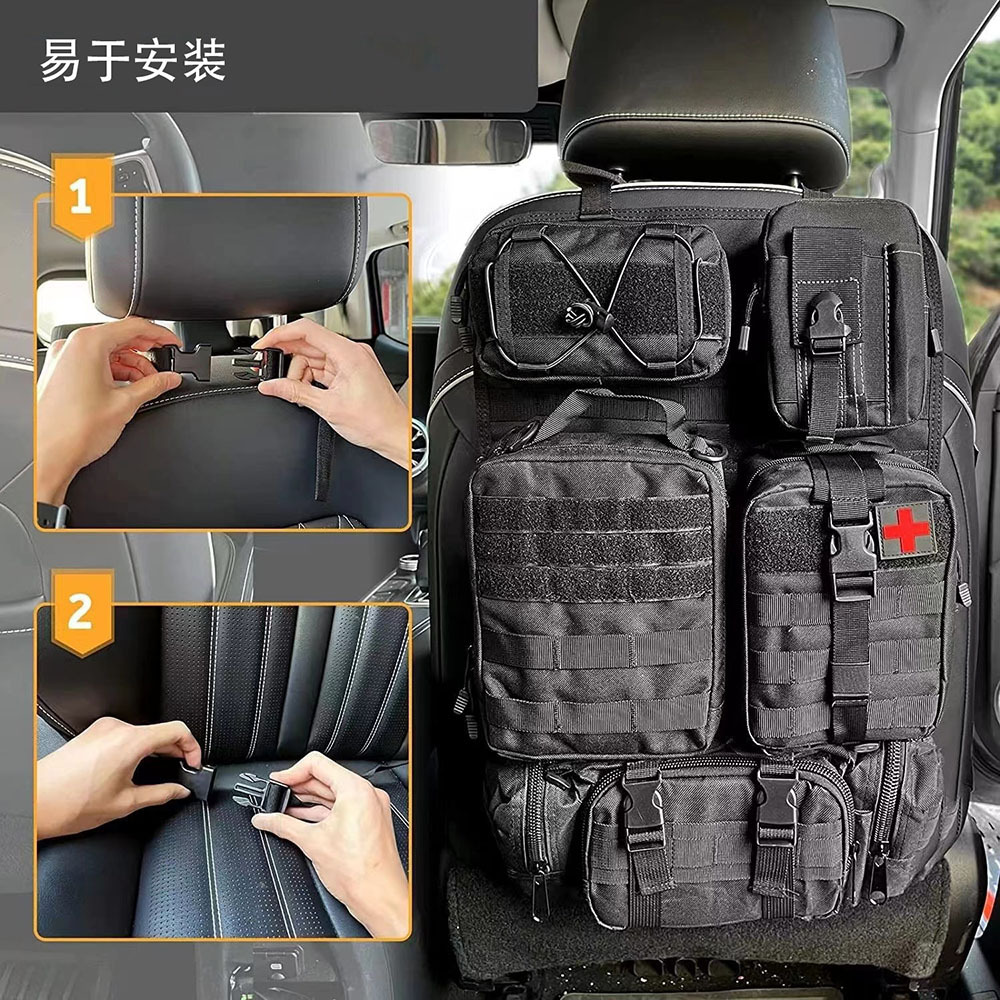 易于安装

1

2