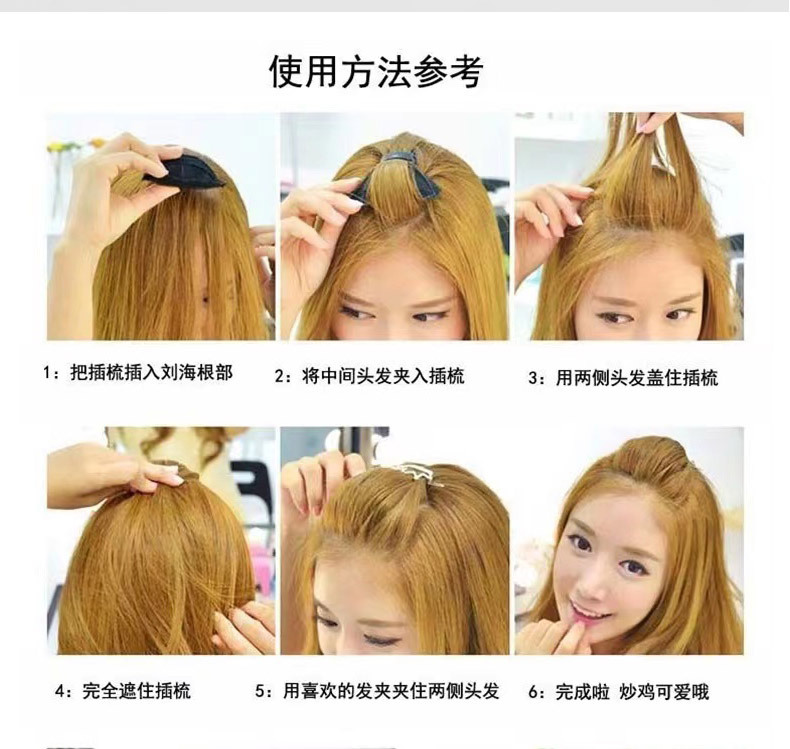 使用方法参考

1：把插梳插入刘海根部

2：将中间头发夹入插梳

3：用两侧头发盖住插梳

4：完全遮住插梳

5：用喜欢的发夹夹住两侧头发

6：完成啦 炒鸡可爱哦