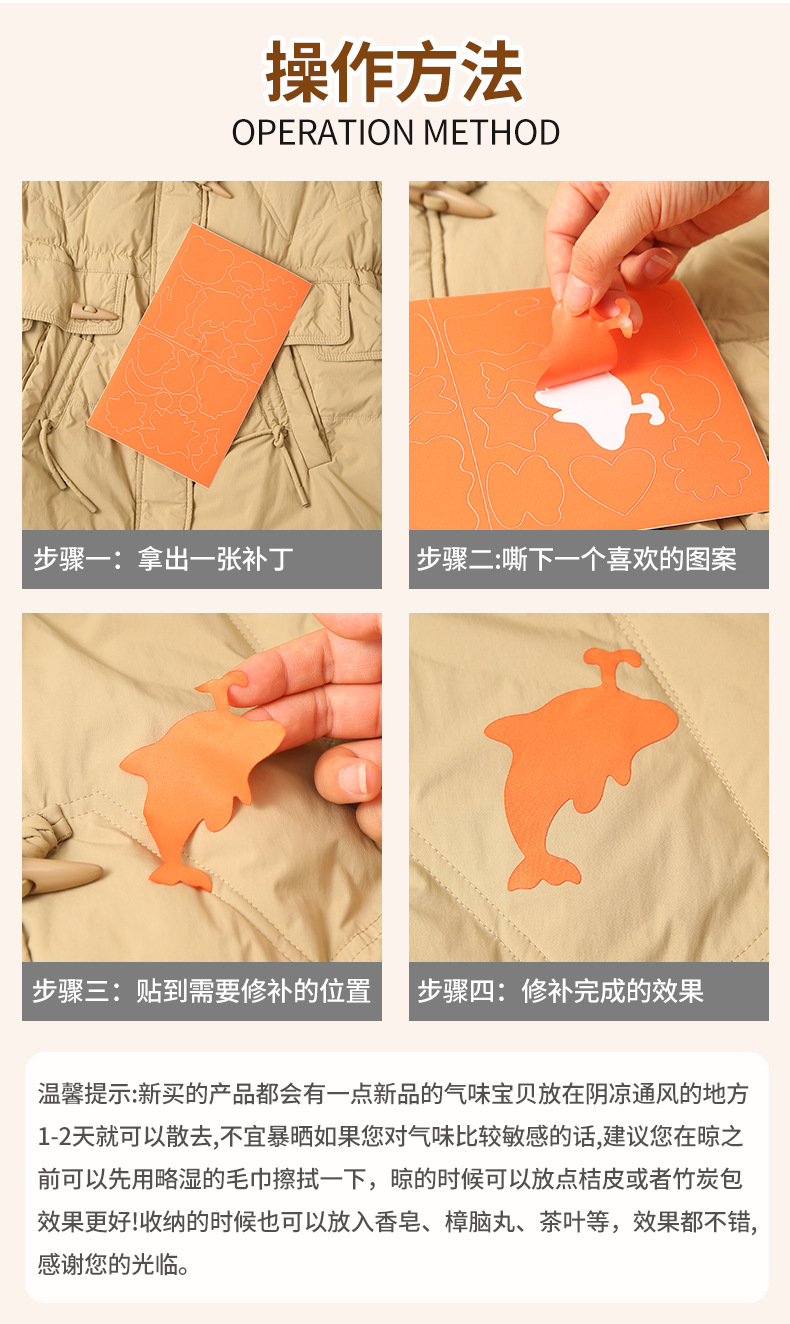 操作方法
OPERATION METHOD

步骤一：拿出一张补丁

步骤二:嘶下一个喜欢的图案

步骤三：贴到需要修补的位置

步骤四：修补完成的效果

温馨提示:新买的产品都会有一点新品的气味宝贝放在阴凉通风的地方1-2天就可以散去,不宜暴晒如果您对气味比较敏感的话,建议您在晾之前可以先用略湿的毛巾擦拭一下，晾的时候可以放点桔皮或者竹炭包效果更好!收纳的时候也可以放入香皂、樟脑丸、茶叶等，效果都不错,感谢您的光临。