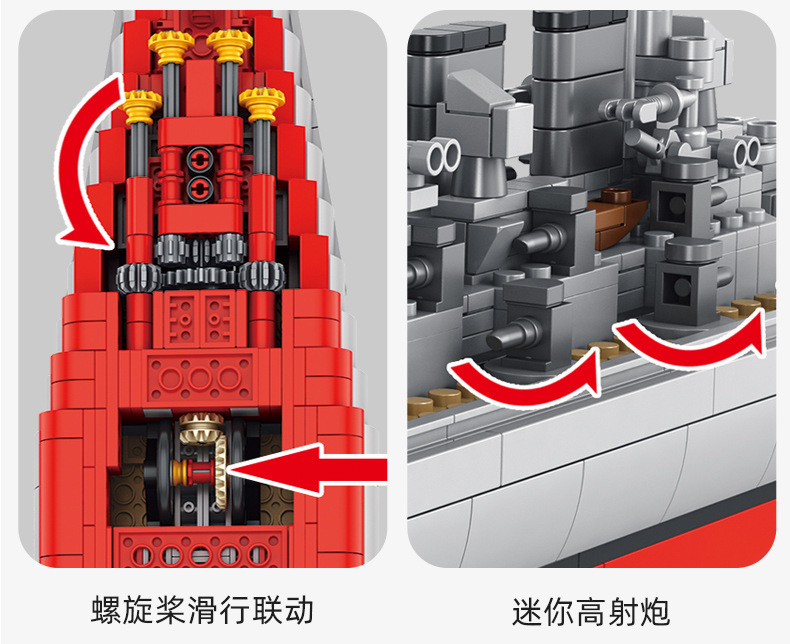 螺旋桨滑行联动

迷你高射炮