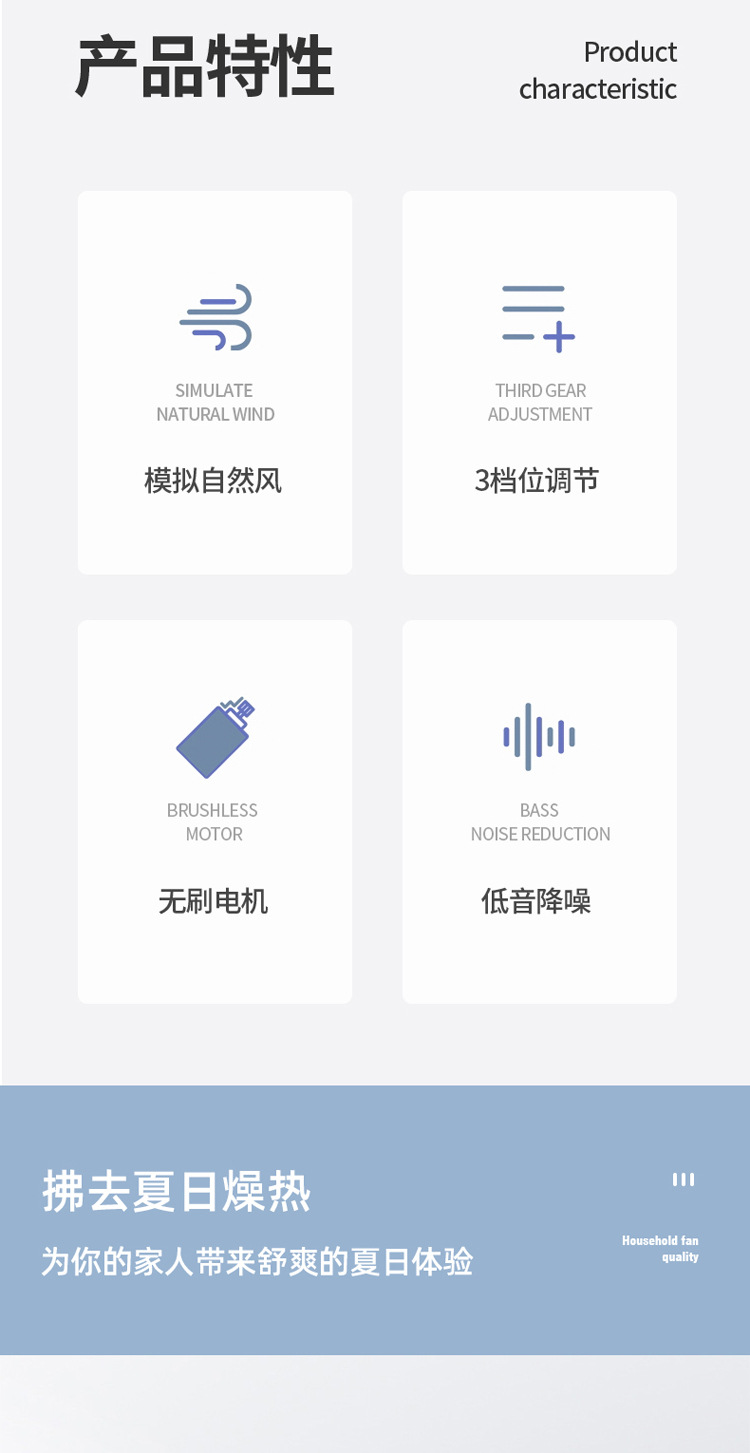 产品特性

Product
characteristic

SIMULATE
NATURAL WIND

模拟自然风

THIRD GEAR
ADJUSTMENT

3档位调节

BRUSHLESS
MOTOR

无刷电机

BASS
NOISE REDUCTION

低音降噪

拂去夏日燥热

为你的家人带来舒爽的夏日体验

Household fan
quality