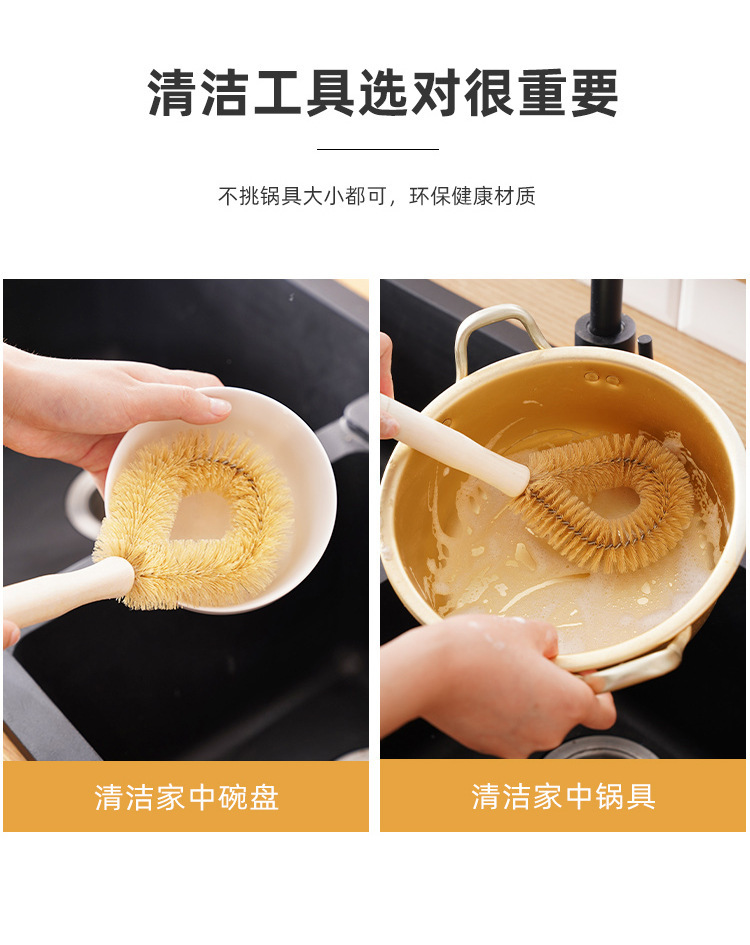 清洁工具选对很重要

不挑锅具大小都可，环保健康材质

清洁家中碗盘

清洁家中锅具