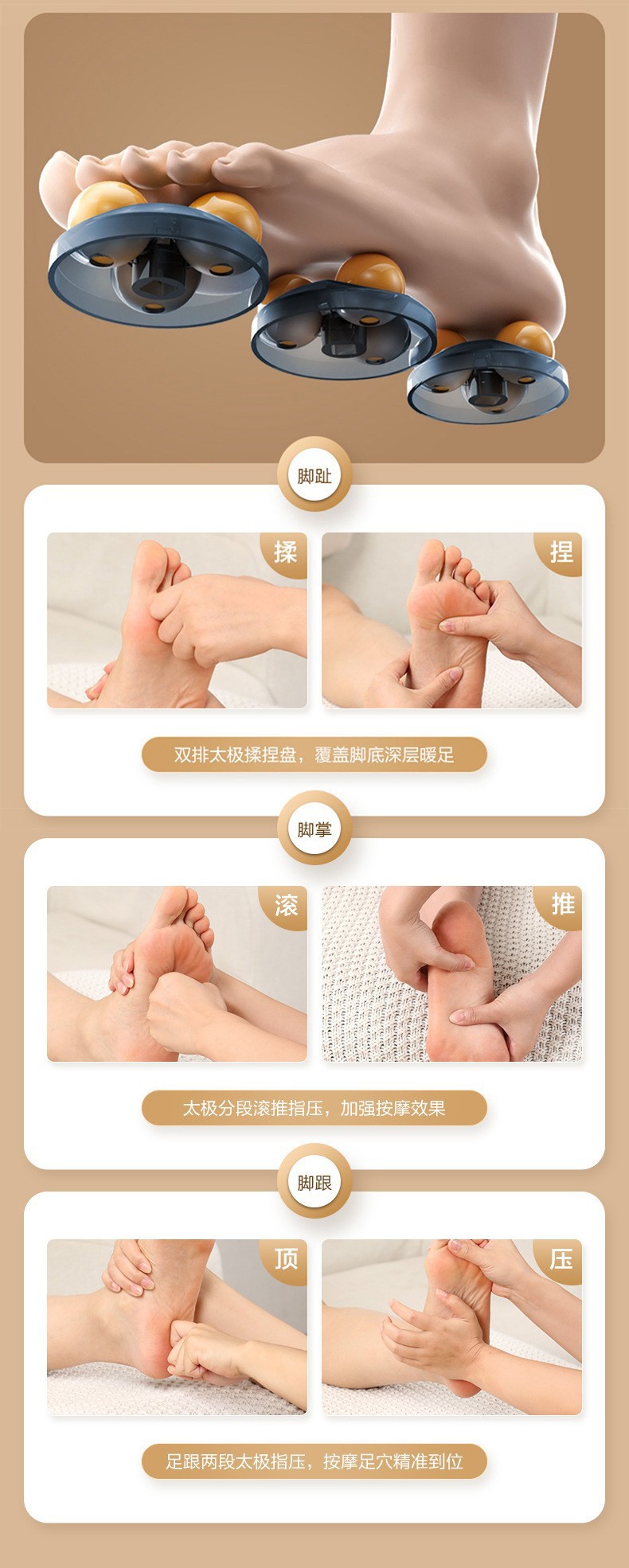 脚趾

揉

捏

双排太极揉捏盘，覆盖脚底深层暖足

脚掌

滚

推

太极分段滚推指压，加强按摩效果

脚跟

顶

压

足跟两段太极指压，按摩足穴精准到位