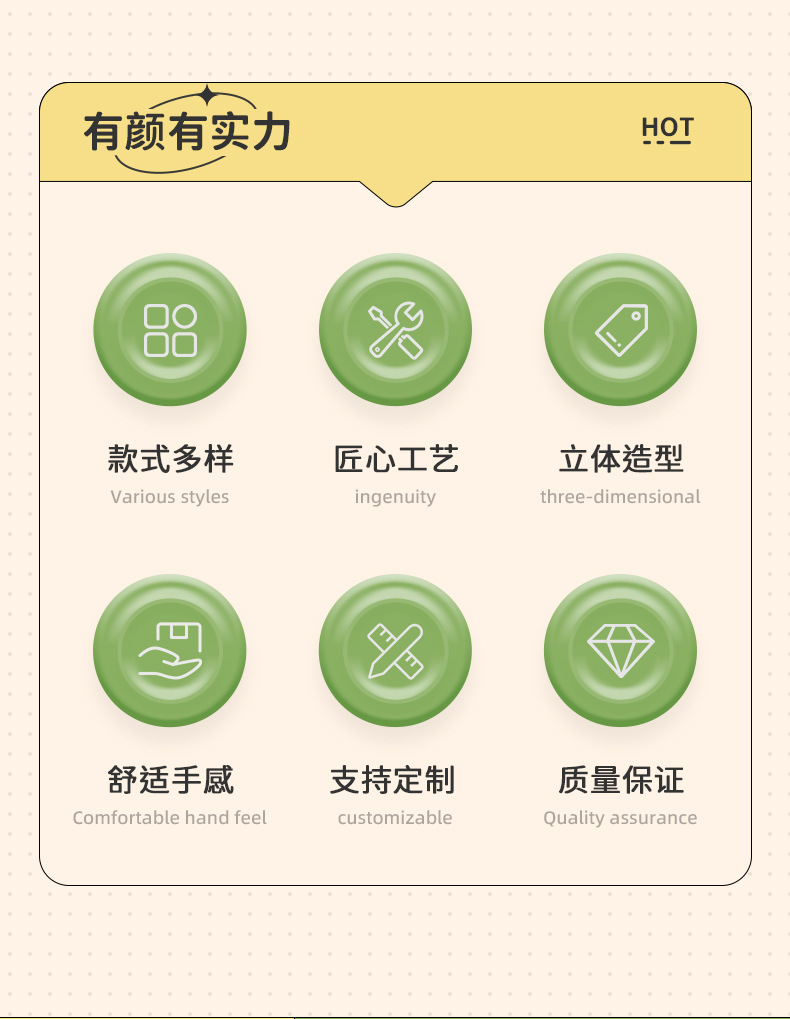 有颜有实力

HOT

款式多样
Various styles

匠心工艺
ingenuity

立体造型
three-dimensional

舒适手感
Comfortable hand feel

支持定制
customizable

质量保证
Quality assurance