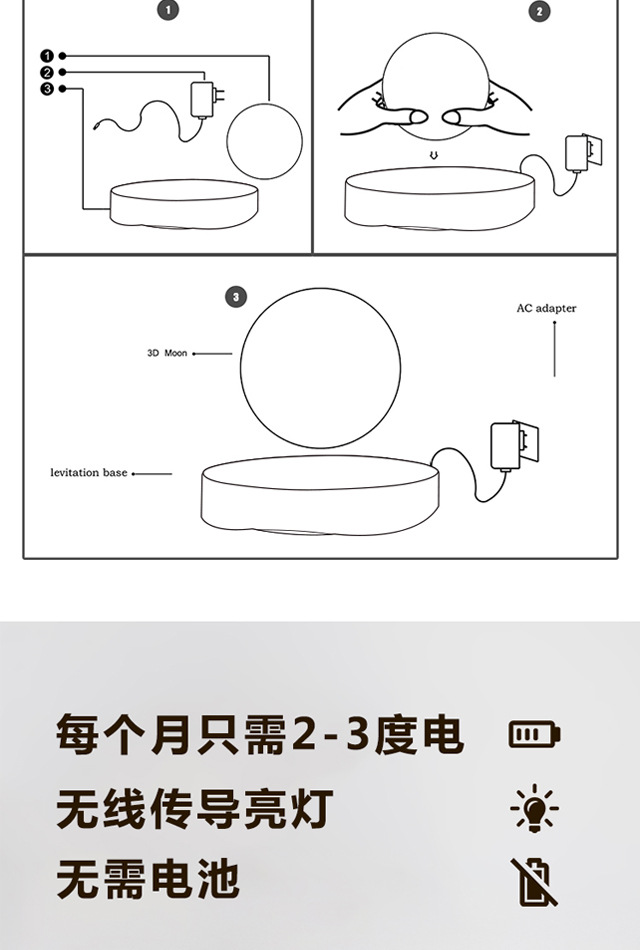 1

1
2
3

2

3

AC adapter

3D Moon

levitation base

每个月只需2-3度电

无线传导亮灯

无需电池