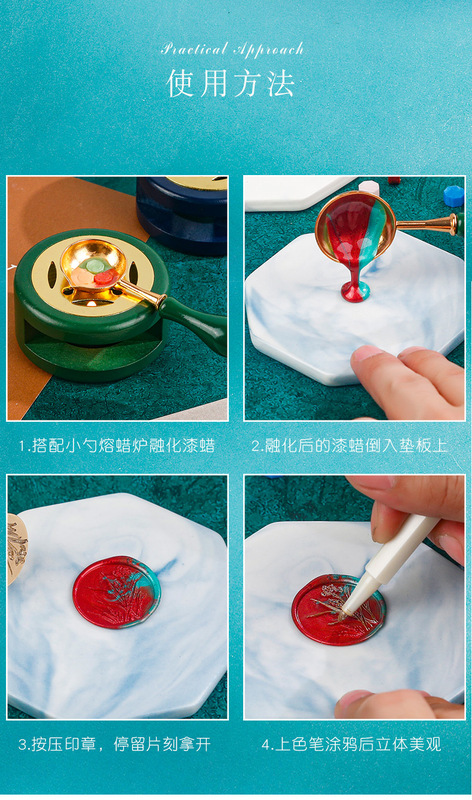 Practical Approach
使用方法

1.搭配小勺熔蜡炉融化漆蜡

2.融化后的漆蜡倒入垫板上

3.按压印章，停留片刻拿开

4.上色笔涂鸦后立体美观