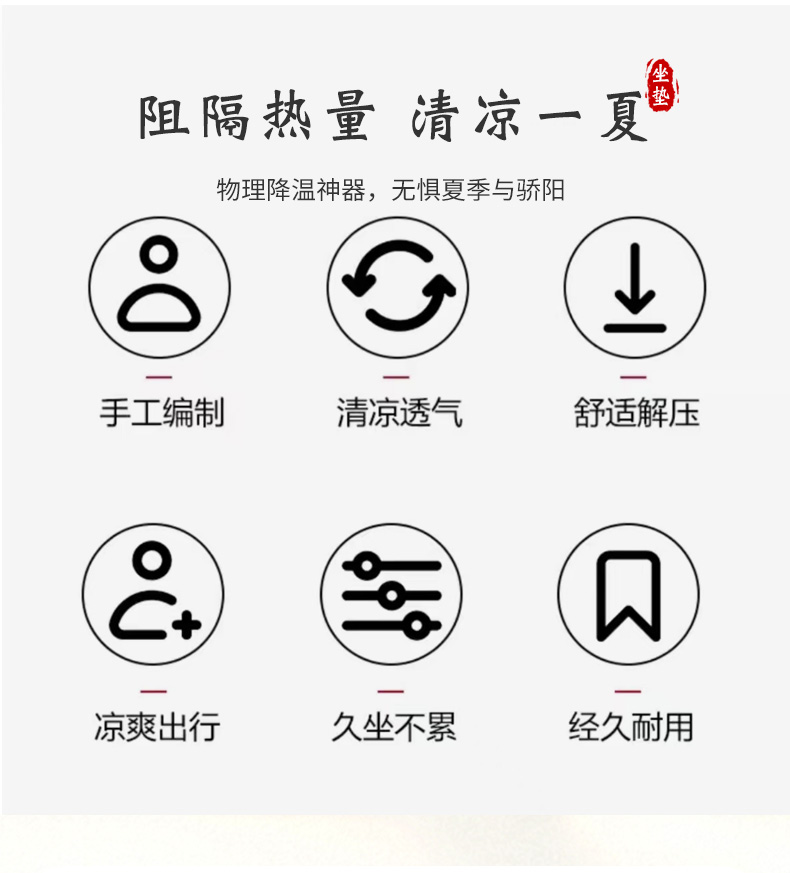 阻隔热量 清凉一夏

坐垫

物理降温神器，无惧夏季与骄阳

手工编制

清凉透气

舒适解压

凉爽出行

久坐不累

经久耐用