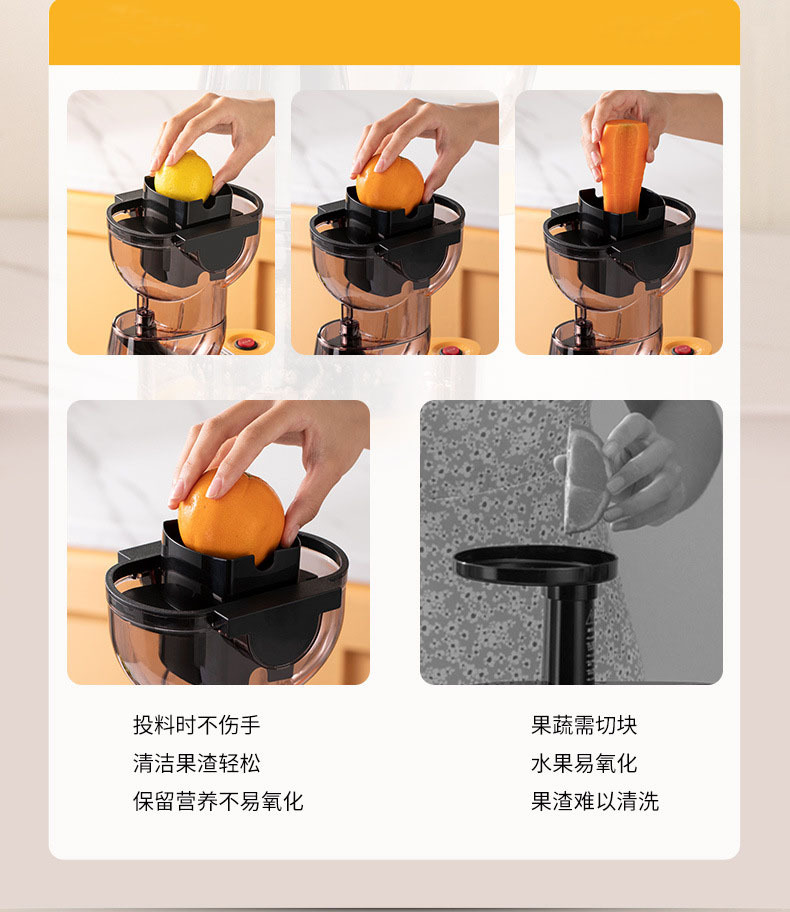 投料时不伤手
清洁果渣轻松
保留营养不易氧化

果蔬需切块
水果易氧化
果渣难以清洗