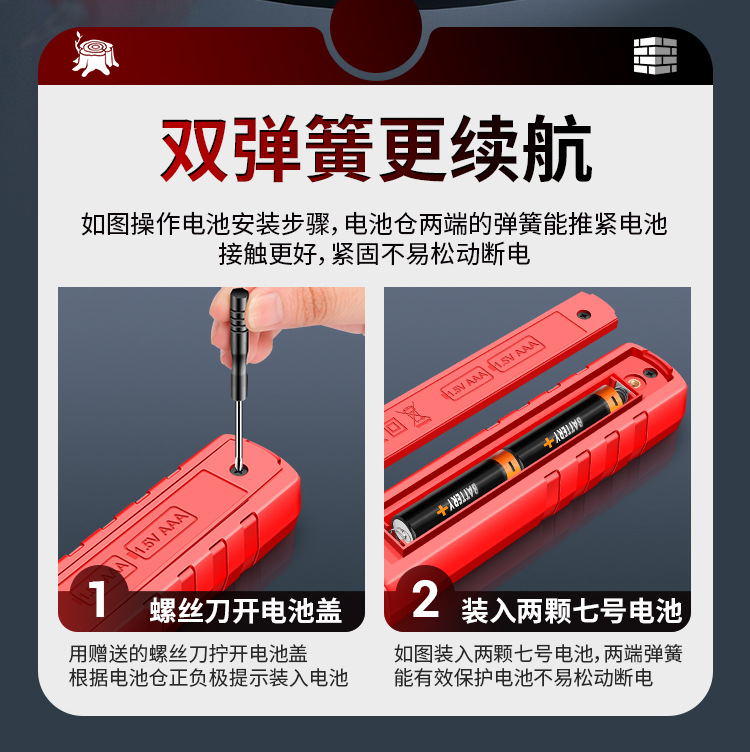 双弹簧更续航

如图操作电池安装步骤，电池仓两端的弹簧能推紧电池接触更好，紧固不易松动断电

1.5V AAA

1 螺丝刀开电池盖

用赠送的螺丝刀拧开电池盖
根据电池仓正负极提示装入电池

1.5V AAA 1.5V AAA

BATTERY + BATTERY +

2 装入两颗七号电池

如图装入两颗七号电池，两端弹簧能有效保护电池不易松动断电