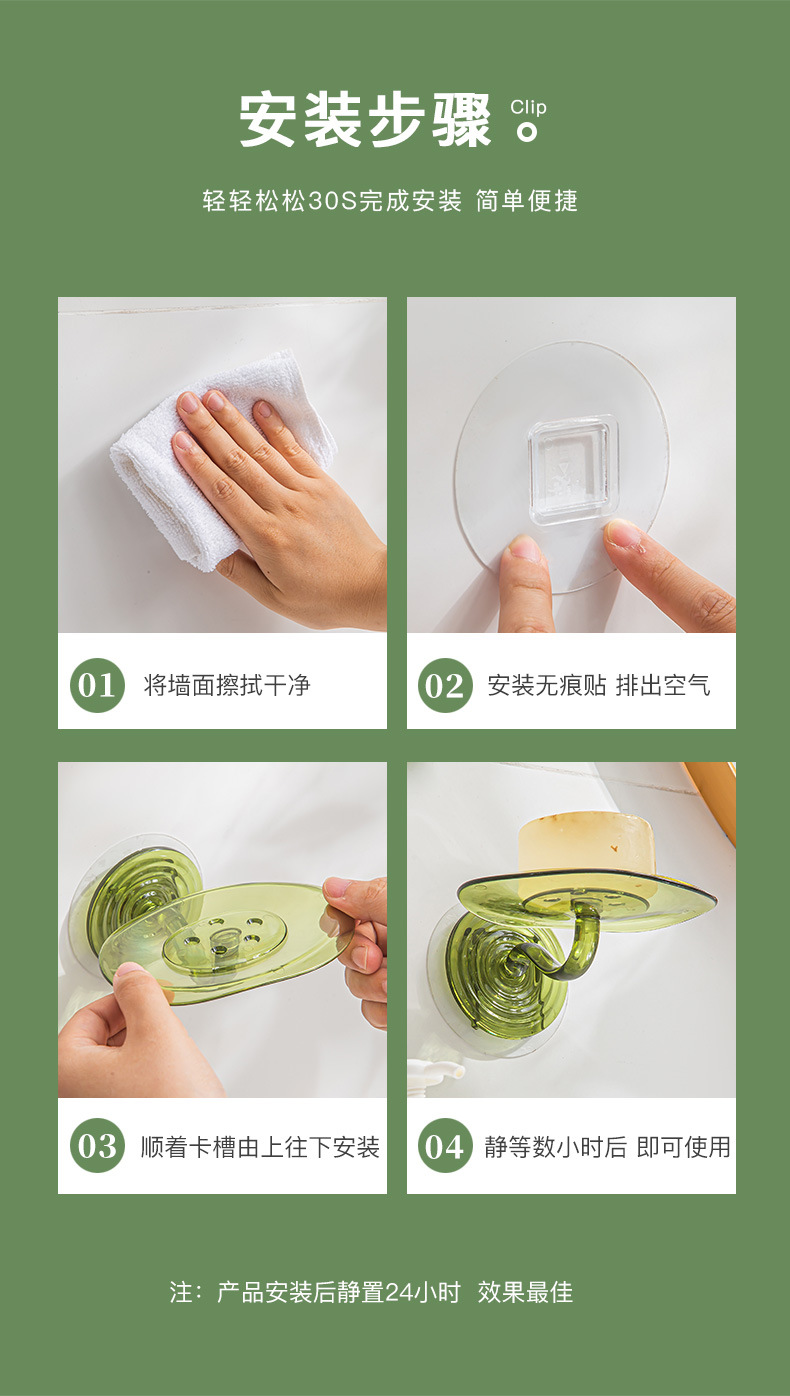 安装步骤 Clip

轻轻松松30S完成安装 简单便捷

01 将墙面擦拭干净

02 安装无痕贴 排出空气

03 顺着卡槽由上往下安装

04 静等数小时后 即可使用

注：产品安装后静置24小时 效果最佳