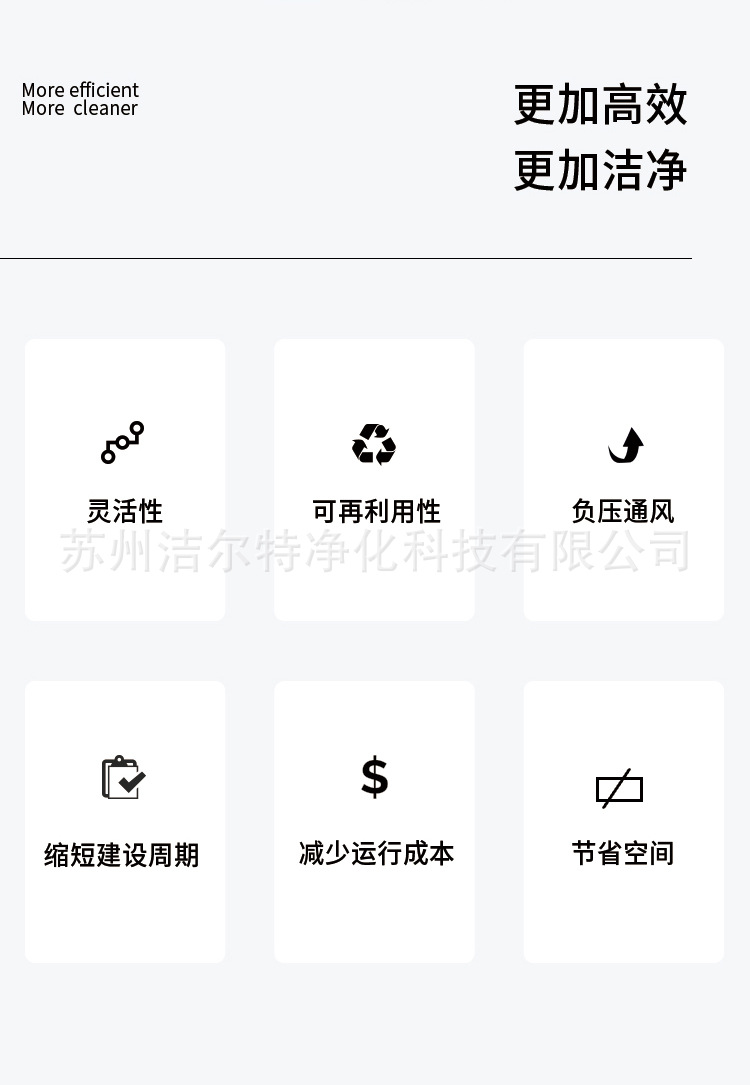 More efficient
More cleaner

更加高效
更加洁净

灵活性

可再利用性

负压通风

缩短建设周期

$

减少运行成本

节省空间

苏州洁尔特净化科技有限公司