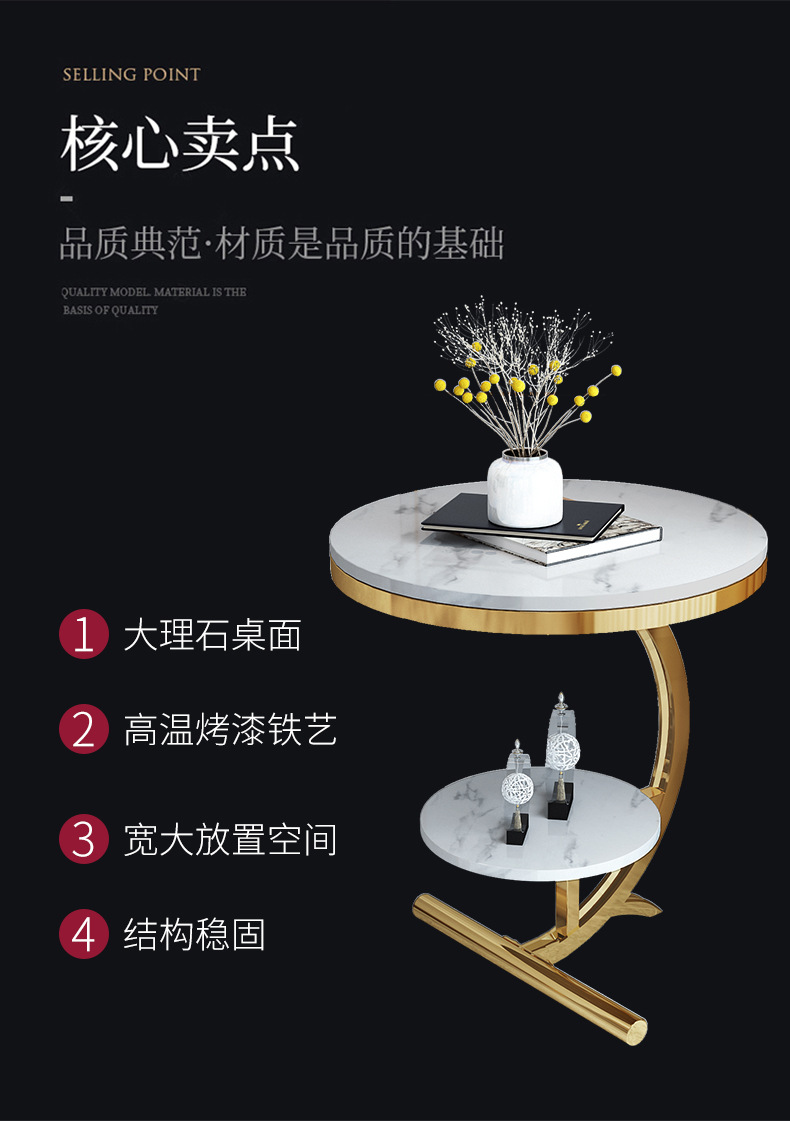 SELLING POINT

核心卖点

品质典范·材质是品质的基础

QUALITY MODEL. MATERIAL IS THE BASIS OF QUALITY

1 大理石桌面

2 高温烤漆铁艺

3 宽大放置空间

4 结构稳固