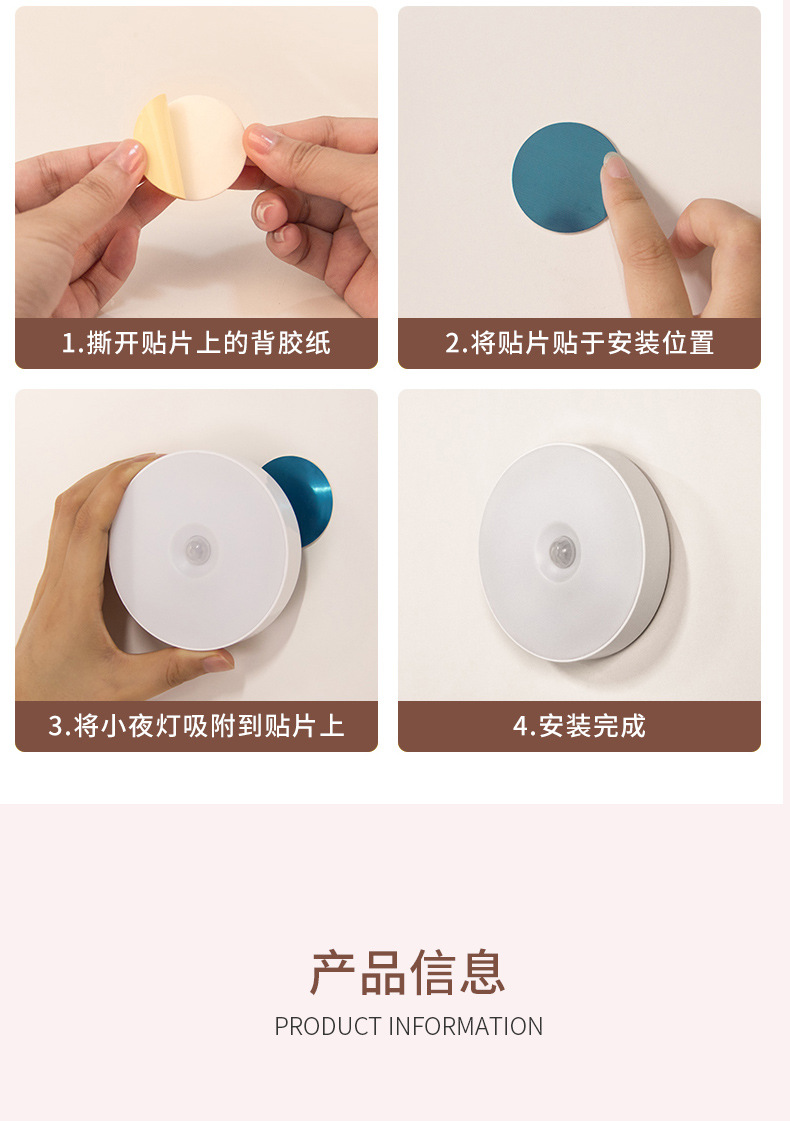 1.撕开贴片上的背胶纸

2.将贴片贴于安装位置

3.将小夜灯吸附到贴片上

4.安装完成

产品信息
PRODUCT INFORMATION