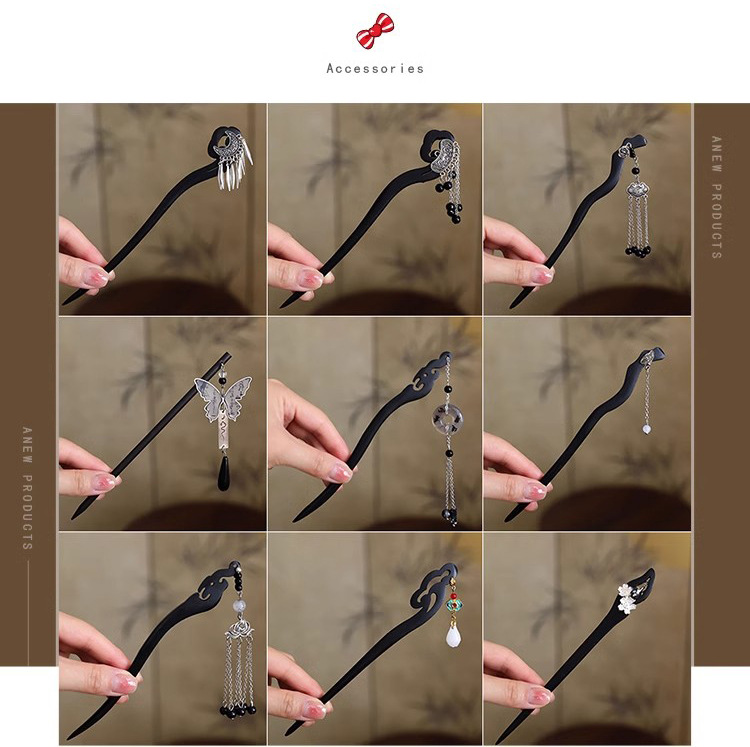 Accessories

ANEW PRODUCTS

ANEW PRODUCTS