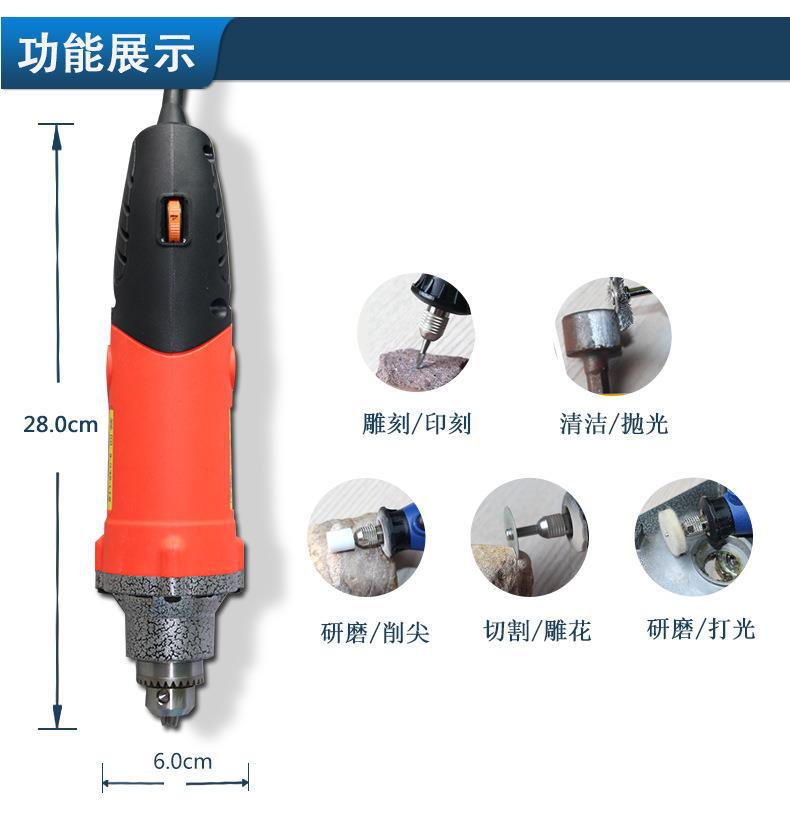 功能展示

28.0cm

6.0cm

雕刻/印刻

清洁/抛光

研磨/削尖

切割/雕花

研磨/打光