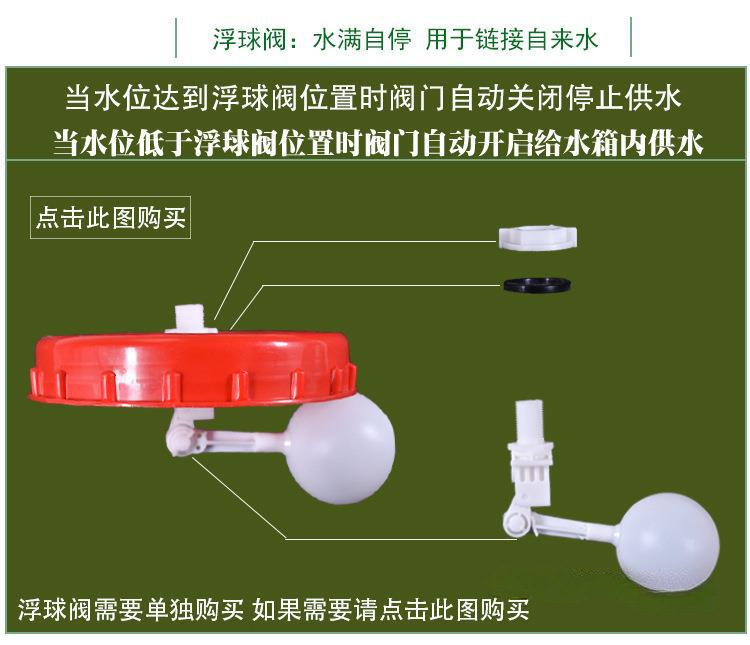 浮球阀：水满自停 用于链接自来水

当水位达到浮球阀位置时阀门自动关闭停止供水
当水位低于浮球阀位置时阀门自动开启给水箱内供水

点击此图购买

浮球阀需要单独购买 如果需要请点击此图购买