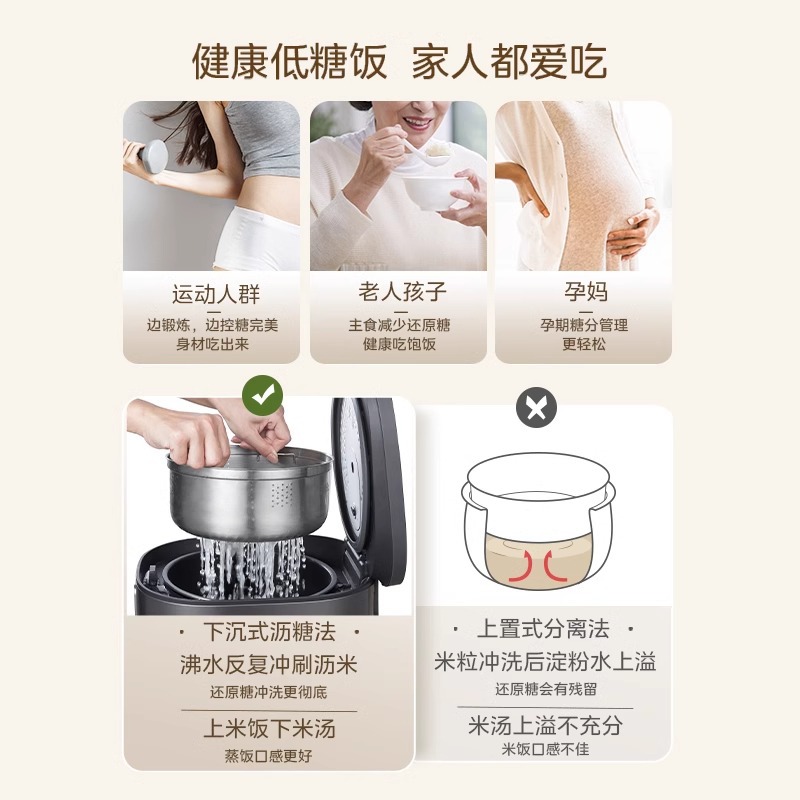 健康低糖饭 家人都爱吃

运动人群
边锻炼，边控糖完美身材吃出来

老人孩子
主食减少还原糖健康吃饱饭

孕妈
孕期糖分管理更轻松

· 下沉式沥糖法 ·
沸水反复冲刷沥米
还原糖冲洗更彻底
上米饭下米汤
蒸饭口感更好

· 上置式分离法 ·
米粒冲洗后淀粉水上溢
还原糖会有残留
米汤上溢不充分
米饭口感不佳