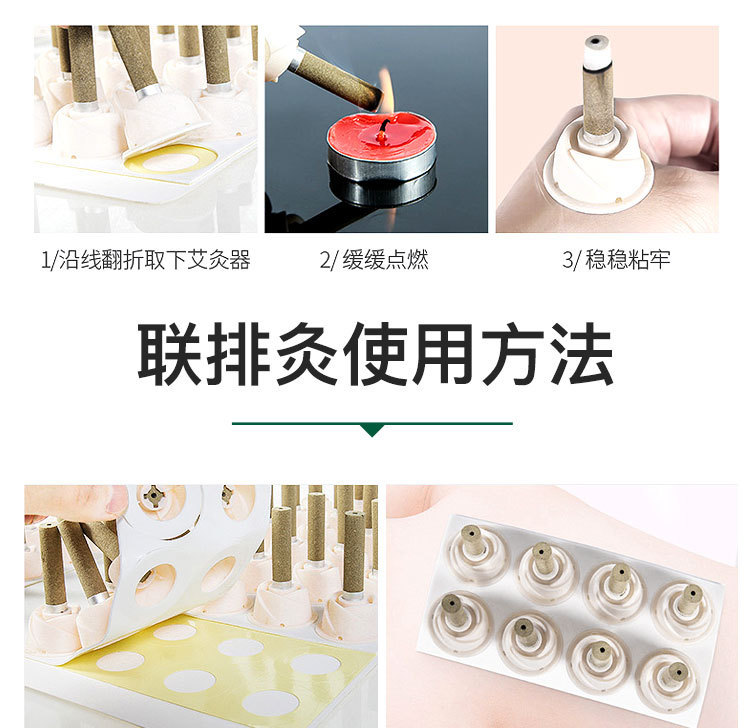 1/沿线翻折取下艾灸器

2/ 缓缓点燃

3/ 稳稳粘牢

联排灸使用方法