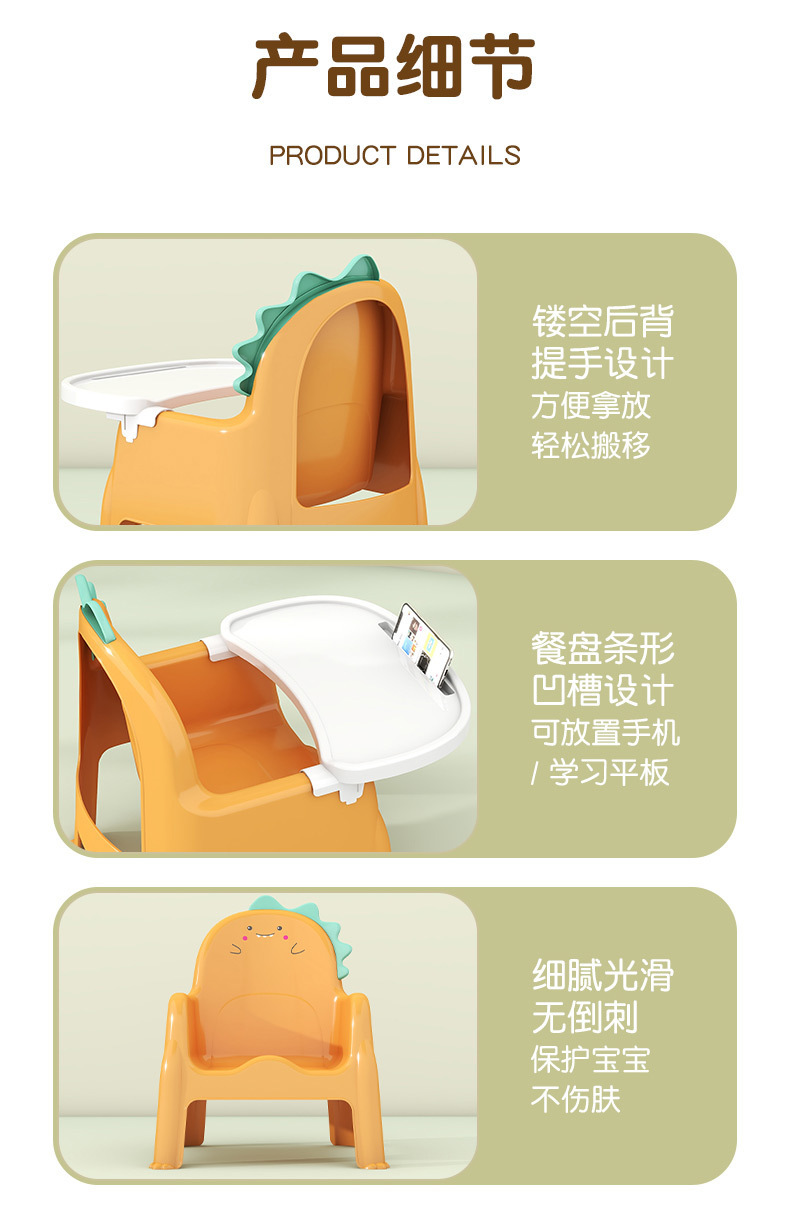 产品细节

PRODUCT DETAILS

镂空后背
提手设计
方便拿放
轻松搬移

餐盘条形
凹槽设计
可放置手机
/ 学习平板

细腻光滑
无倒刺
保护宝宝
不伤肤