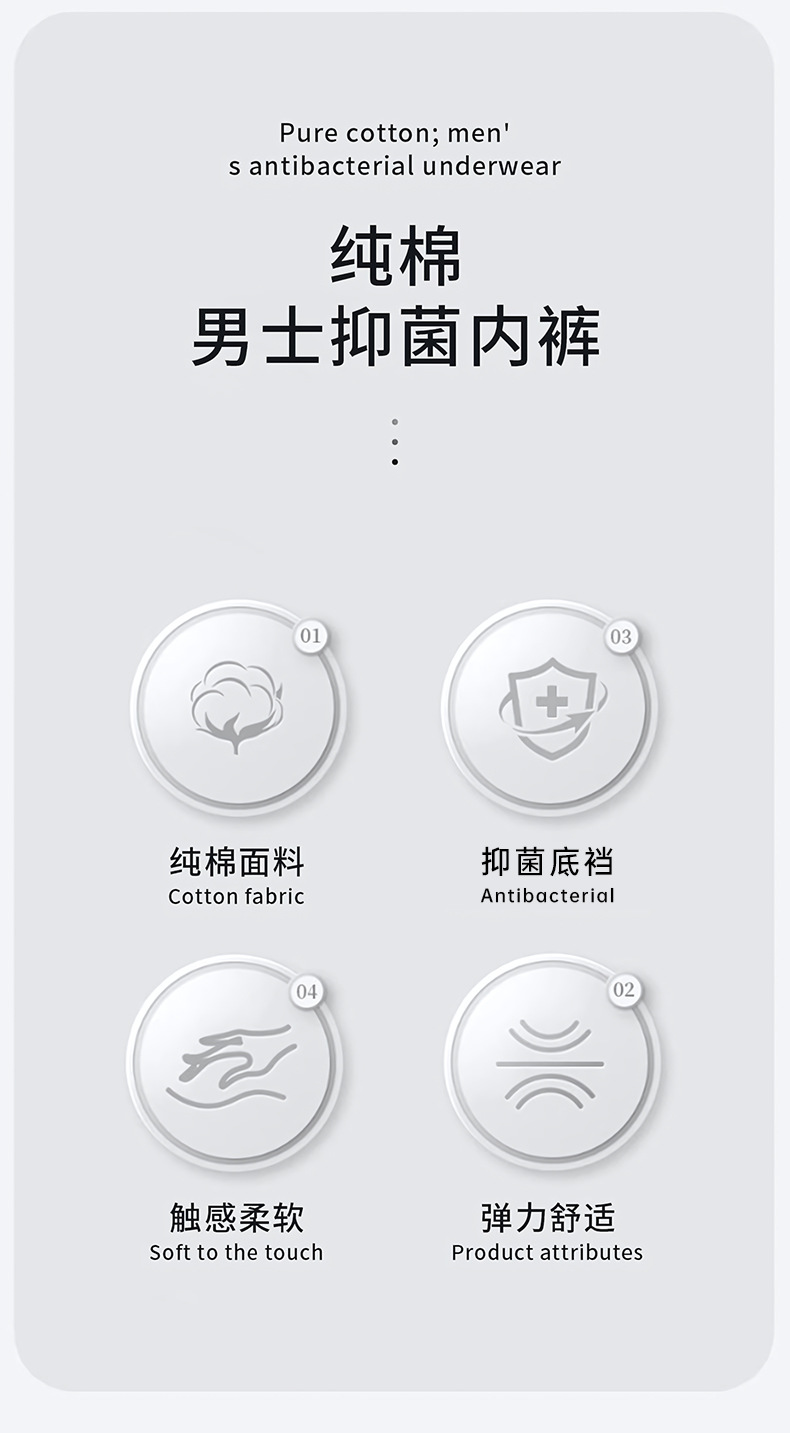 Pure cotton; men'
s antibacterial underwear

纯棉
男士抑菌内裤

01

纯棉面料
Cotton fabric

03

抑菌底裆
Antibacterial

04

触感柔软
Soft to the touch

02

弹力舒适
Product attributes