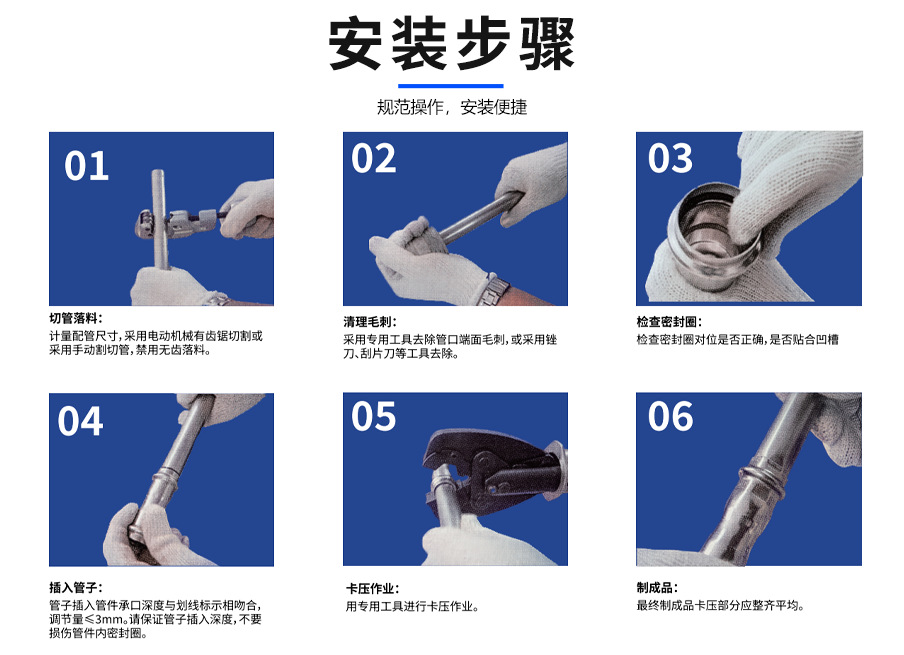 安装步骤

规范操作，安装便捷

01

切管落料：
计量配管尺寸，采用电动机械有齿锯切割或采用手动割切管，禁用无齿落料。

02

清理毛刺：
采用专用工具去除管口端面毛刺，或采用锉刀、刮片刀等工具去除。

03

检查密封圈：
检查密封圈对位是否正确，是否贴合凹槽

04

插入管子：
管子插入管件承口深度与划线标示相吻合，调节量≤3mm。请保证管子插入深度，不要损伤管件内密封圈。

05

卡压作业：
用专用工具进行卡压作业。

06

制成品：
最终制成品卡压部分应整齐平均。