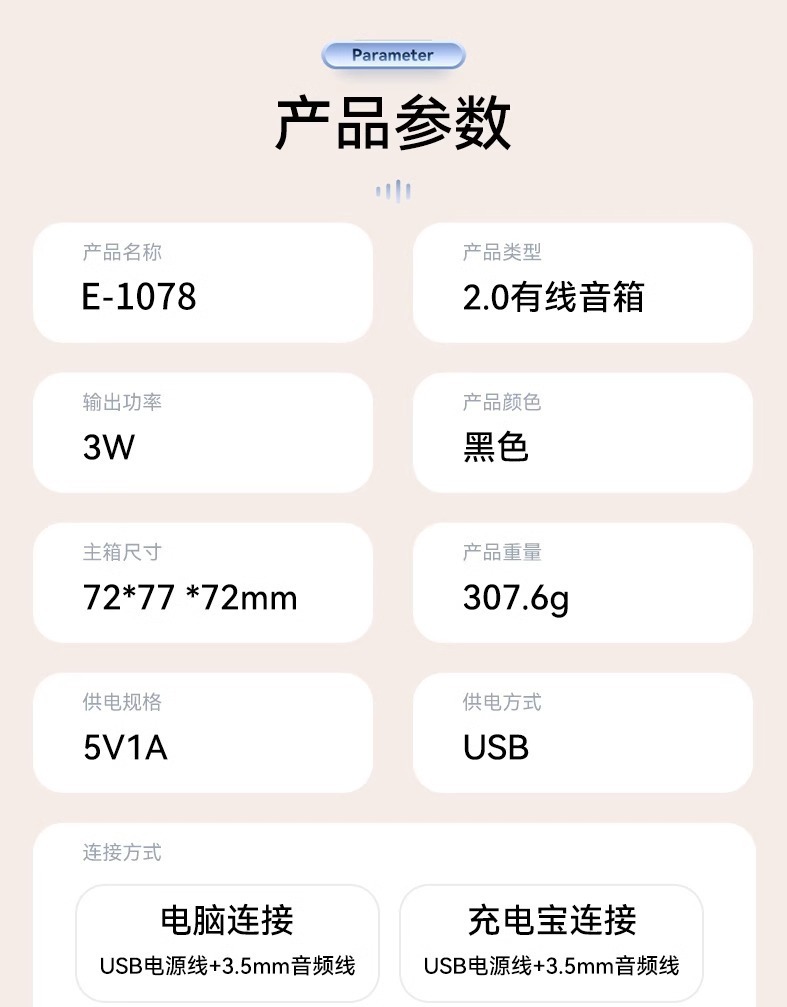 Parameter

产品参数

产品名称
E-1078

产品类型
2.0有线音箱

输出功率
3W

产品颜色
黑色

主箱尺寸
72*77 *72mm

产品重量
307.6g

供电规格
5V1A

供电方式
USB

连接方式

电脑连接
USB电源线+3.5mm音频线

充电宝连接
USB电源线+3.5mm音频线