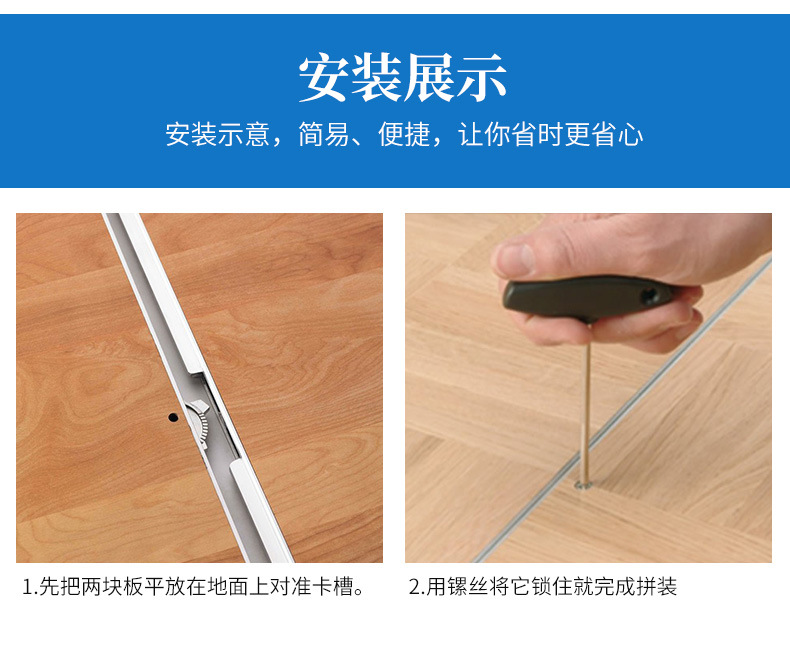 安装展示

安装示意，简易、便捷，让你省时更省心

1.先把两块板平放在地面上对准卡槽。

2.用镙丝将它锁住就完成拼装