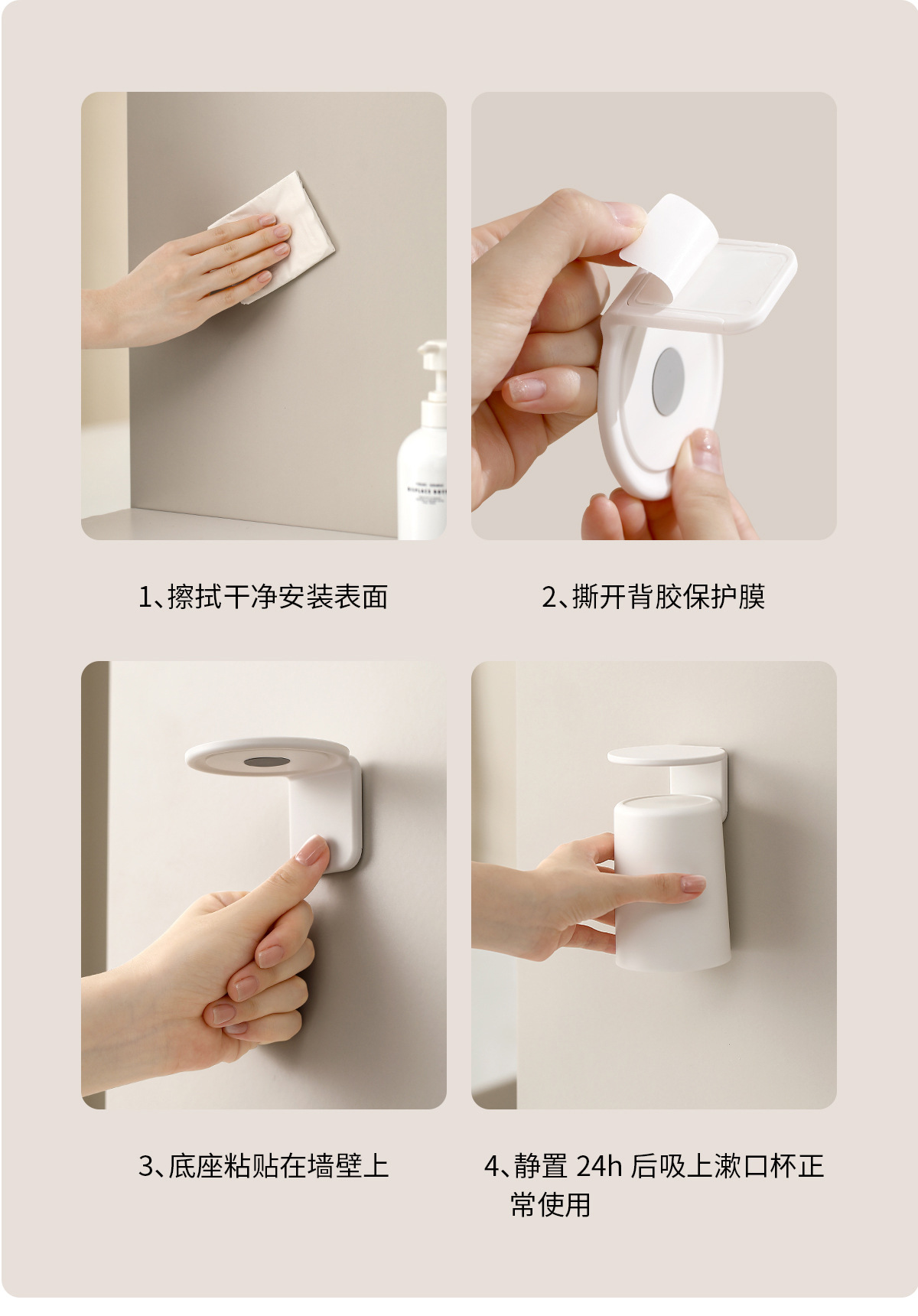 1、擦拭干净安装表面

2、撕开背胶保护膜

3、底座粘贴在墙壁上

4、静置 24h 后吸上漱口杯正常使用