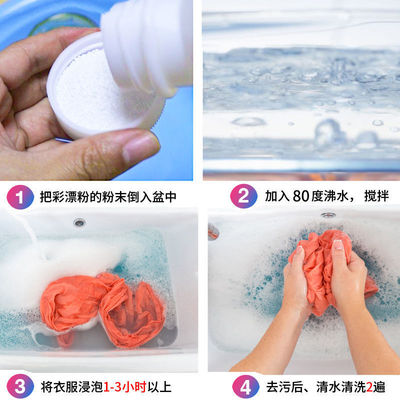 1 把彩漂粉的粉末倒入盆中

2 加入80度沸水，搅拌

3 将衣服浸泡1-3小时以上

4 去污后、清水清洗2遍