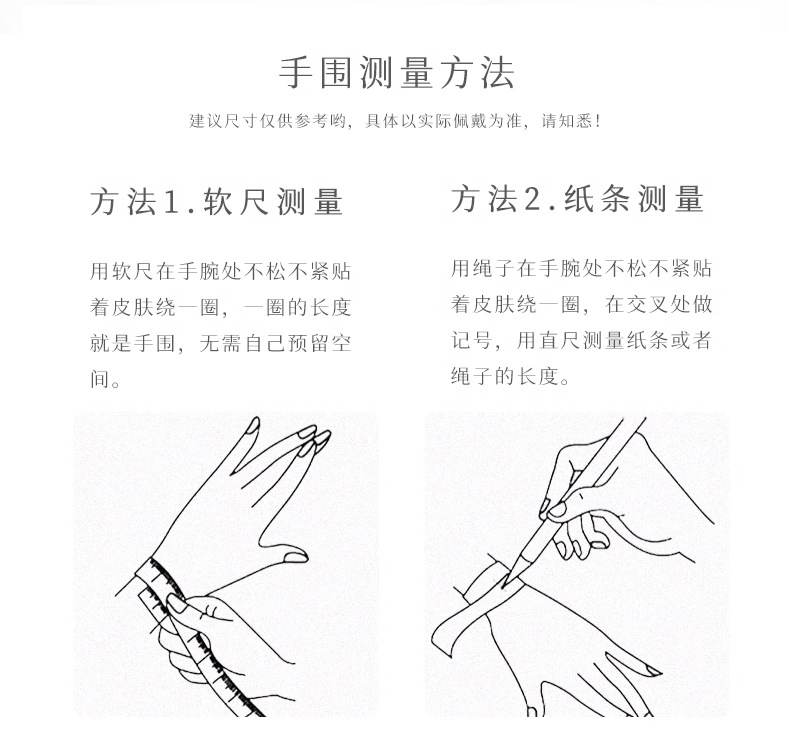 手围测量方法

建议尺寸仅供参考哟，具体以实际佩戴为准，请知悉！

方法1.软尺测量

用软尺在手腕处不松不紧贴着皮肤绕一圈，一圈的长度就是手围，无需自己预留空间。

方法2.纸条测量

用绳子在手腕处不松不紧贴着皮肤绕一圈，在交叉处做记号，用直尺测量纸条或者绳子的长度。