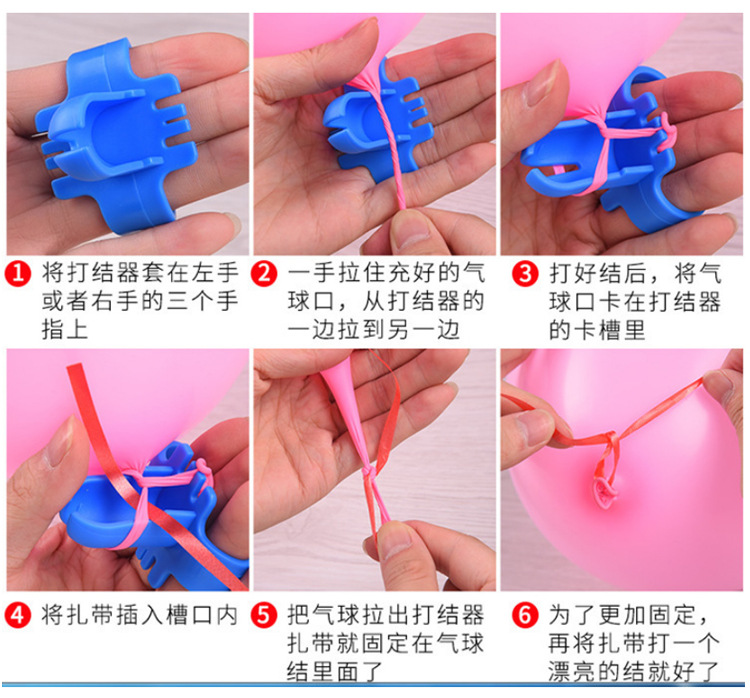 1 将打结器套在左手或者右手的三个手指上

2 一手拉住充好的气球口，从打结器的一边拉到另一边

3 打好结后，将气球口卡在打结器的卡槽里

4 将扎带插入槽口内

5 把气球拉出打结器扎带就固定在气球结里面了

6 为了更加固定，再将扎带打一个漂亮的结就好了