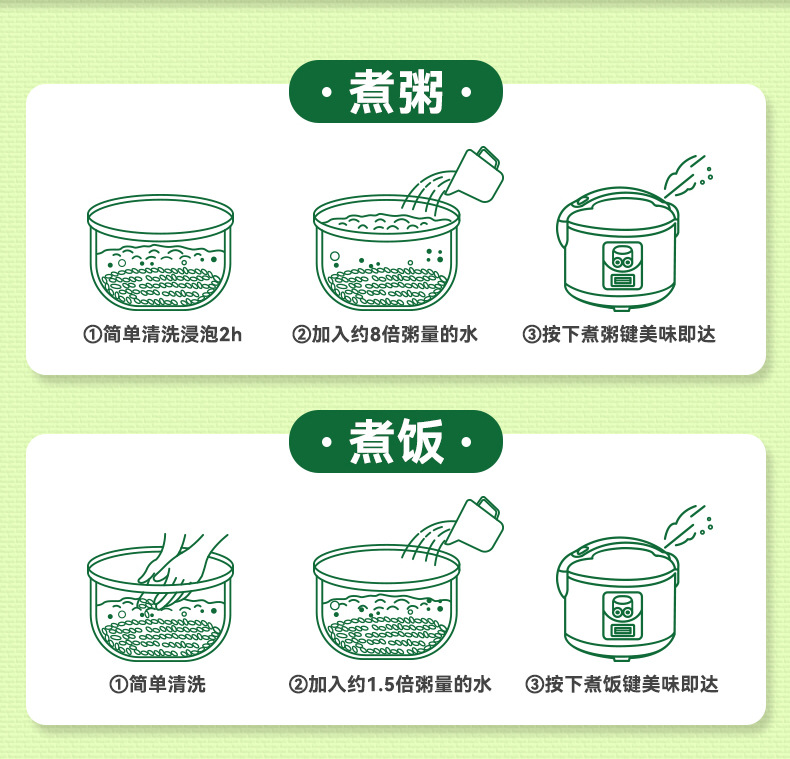 · 煮粥 ·

①简单清洗浸泡2h

②加入约8倍粥量的水

③按下煮粥键美味即达

· 煮饭 ·

①简单清洗

②加入约1.5倍粥量的水

③按下煮饭键美味即达