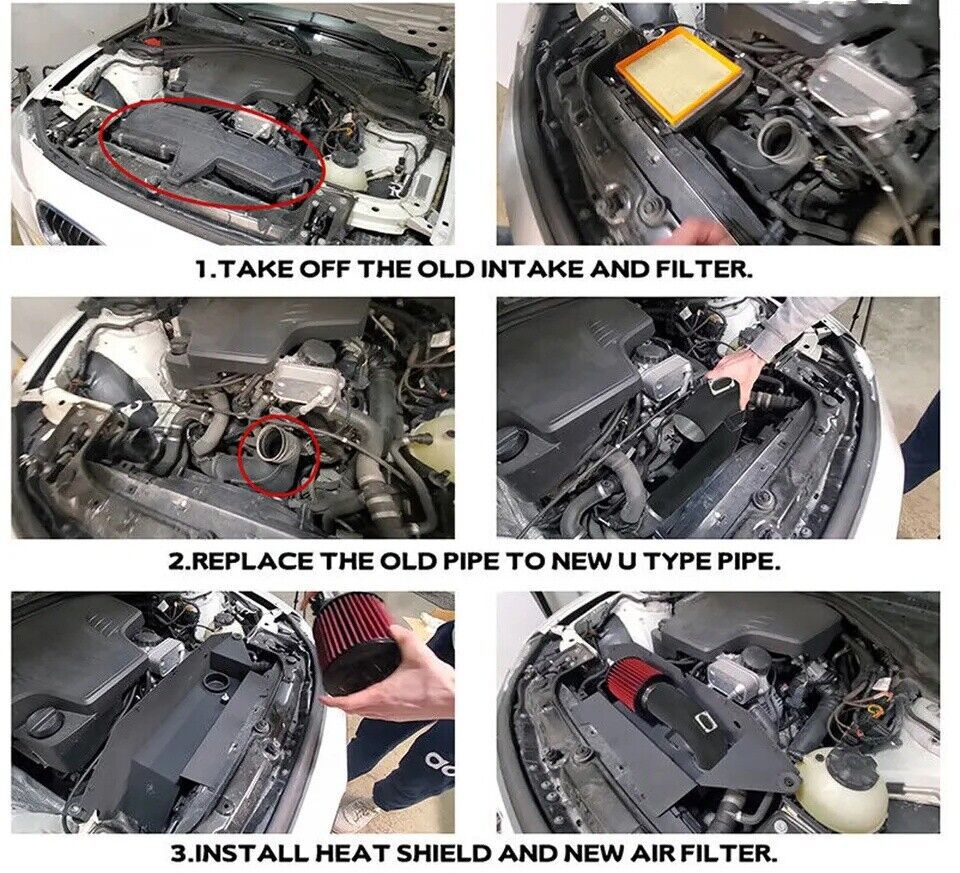 1.TAKE OFF THE OLD INTAKE AND FILTER.

2.REPLACE THE OLD PIPE TO NEW U TYPE PIPE.

3.INSTALL HEAT SHIELD AND NEW AIR FILTER.