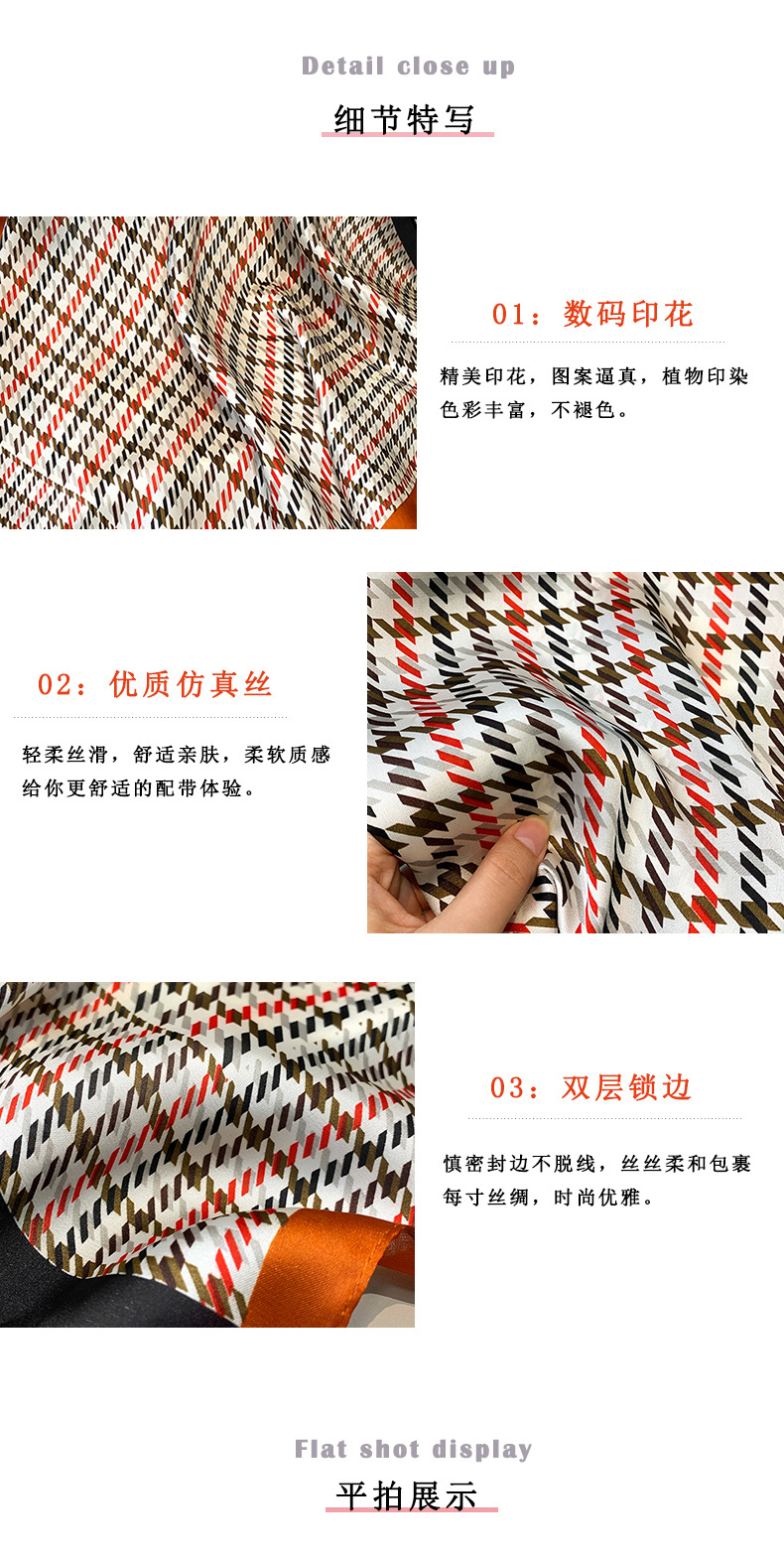 Detail close up

细节特写

01：数码印花

精美印花，图案逼真，植物印染色彩丰富，不褪色。

02：优质仿真丝

轻柔丝滑，舒适亲肤，柔软质感给你更舒适的配带体验。

03：双层锁边

慎密封边不脱线，丝丝柔和包裹每寸丝绸，时尚优雅。

Flat shot display

平拍展示